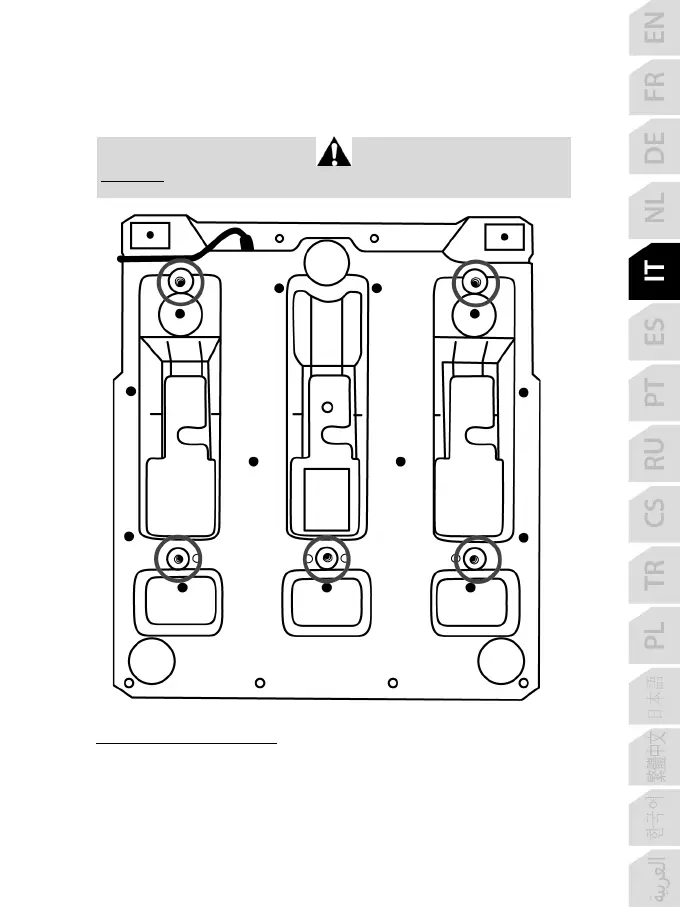 EN
FR
DE
NL
IT
ES
PT
RU
CS
TR
PL
日本語
繁體中文
한국어
العربية