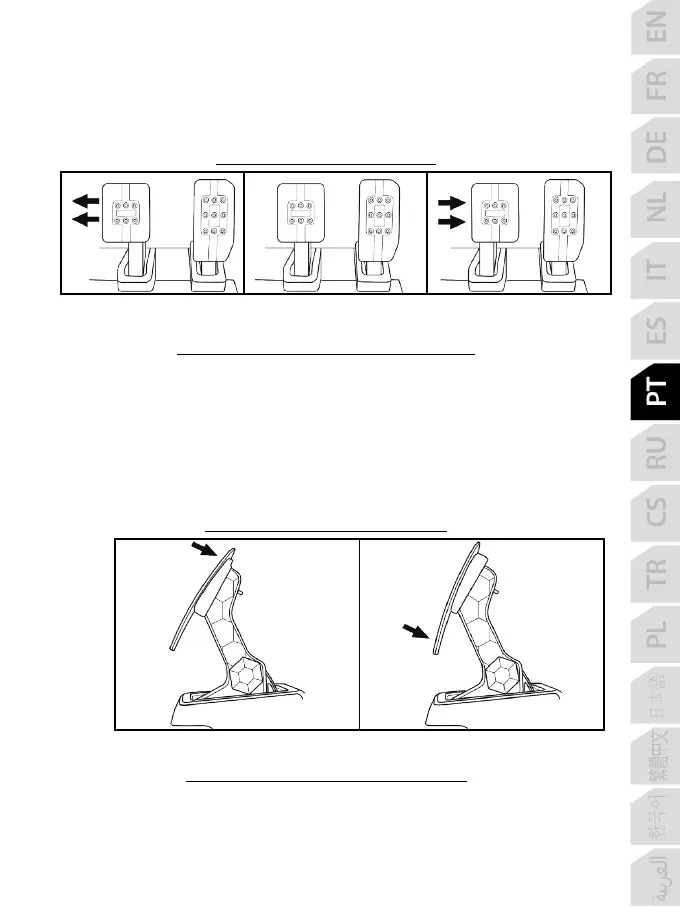 EN
FR
DE
NL
IT
ES
PT
RU
CS
TR
PL
日本語
繁體中文
한국어
العربية