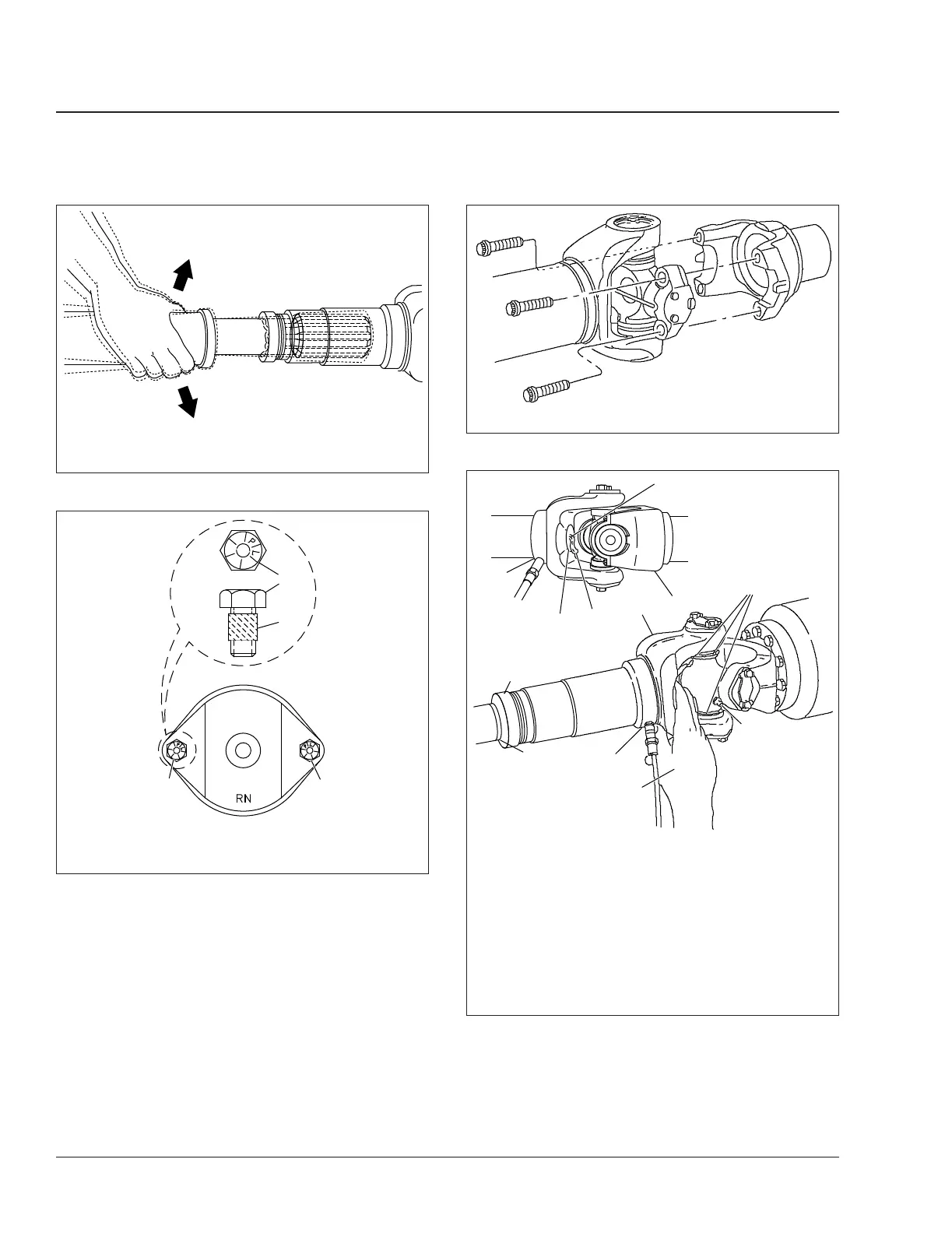 RN