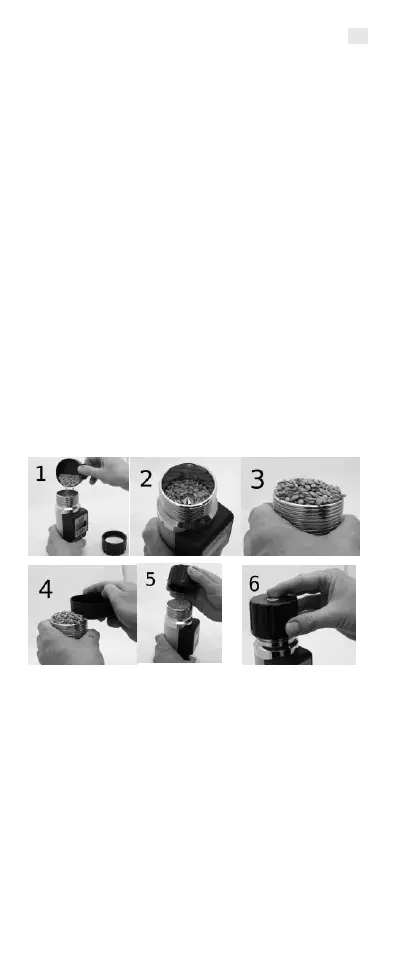 1
2
3
4
5
6