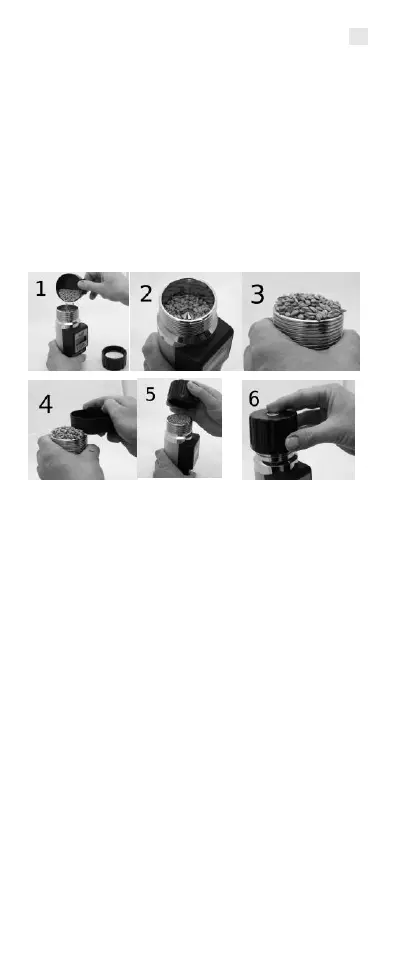 1
2
3
4
5
6