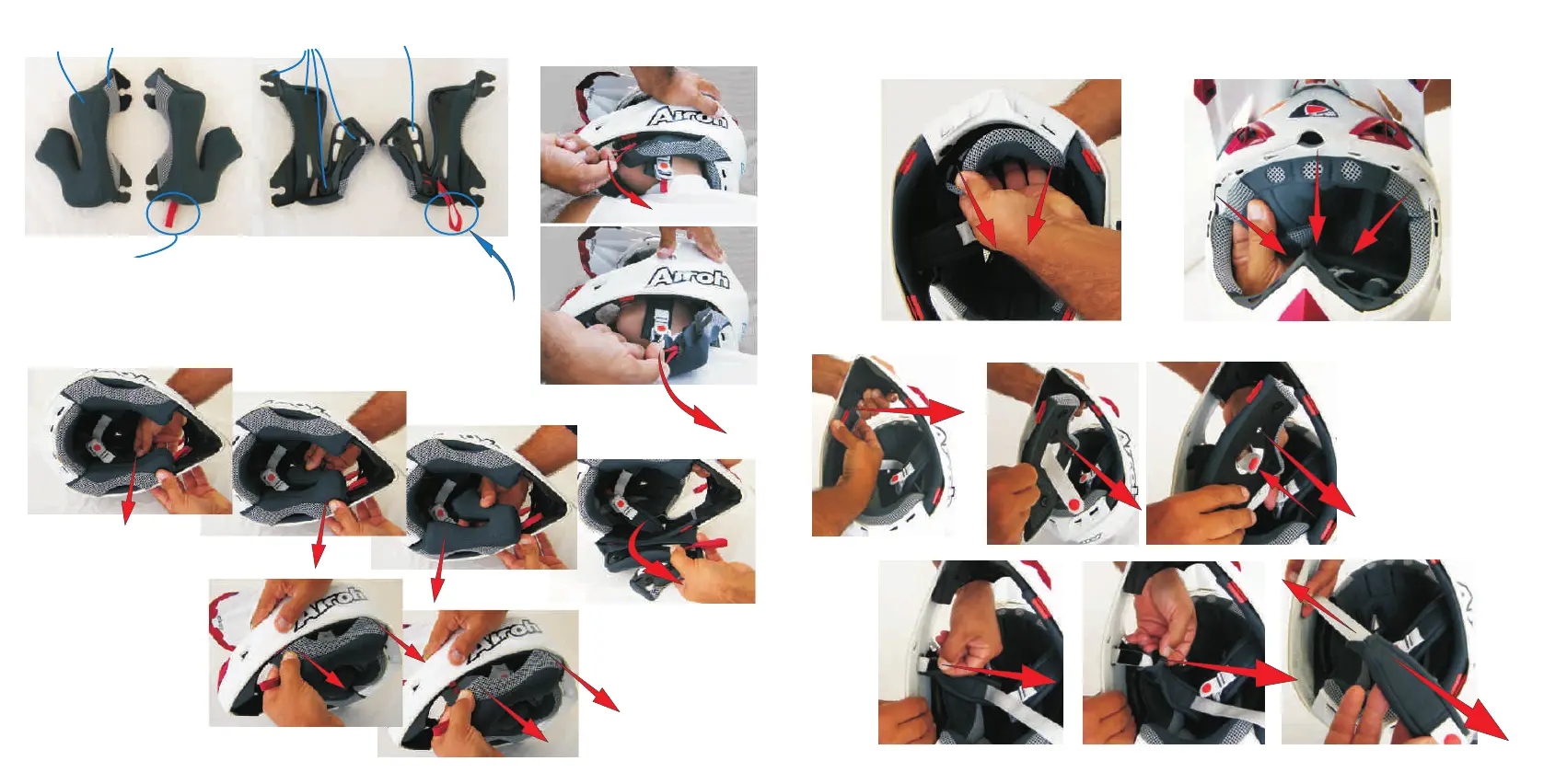 Airoh

Airoh

Airoh

Airoh