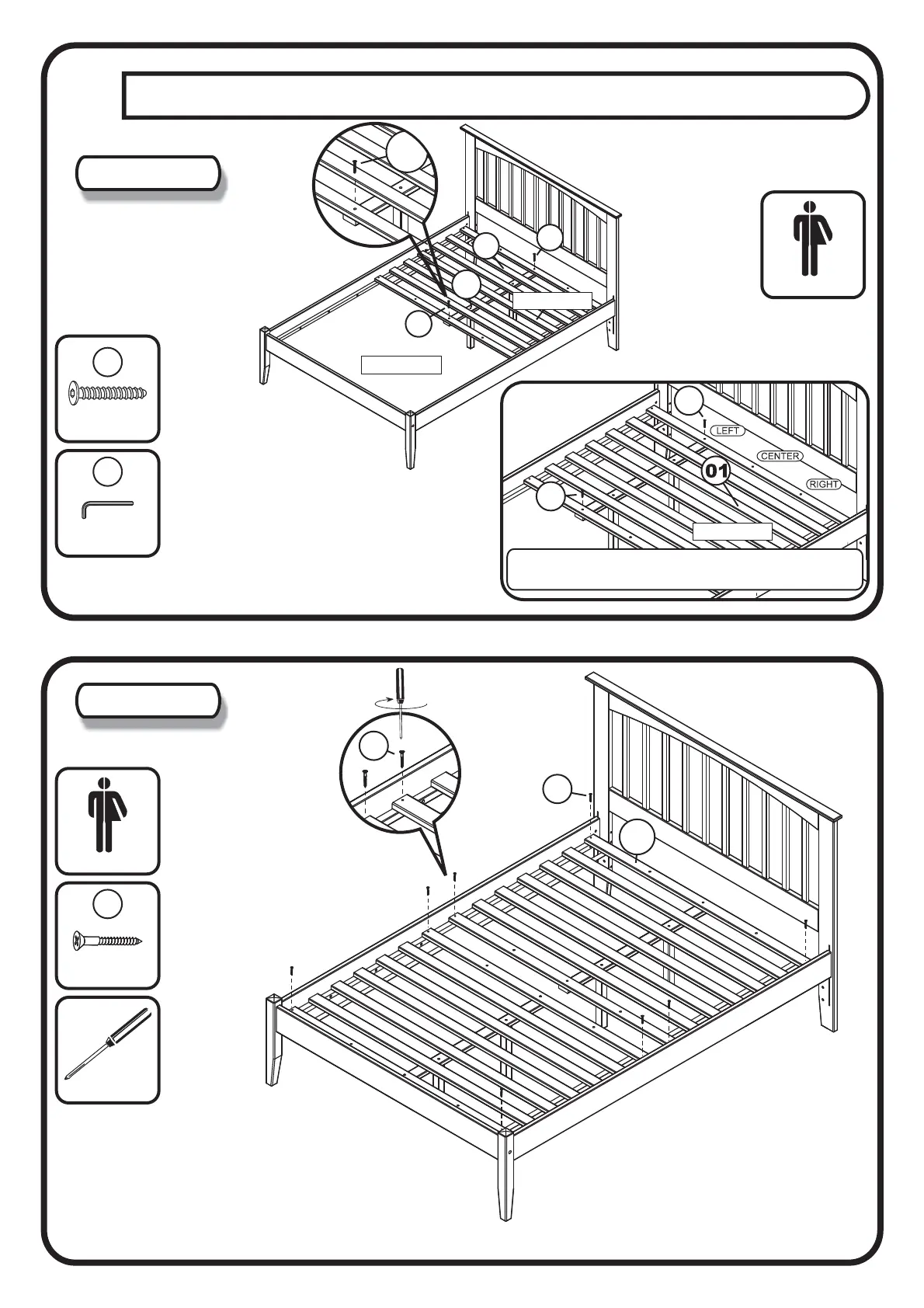 LEFT
CENTER
RIGHT
01