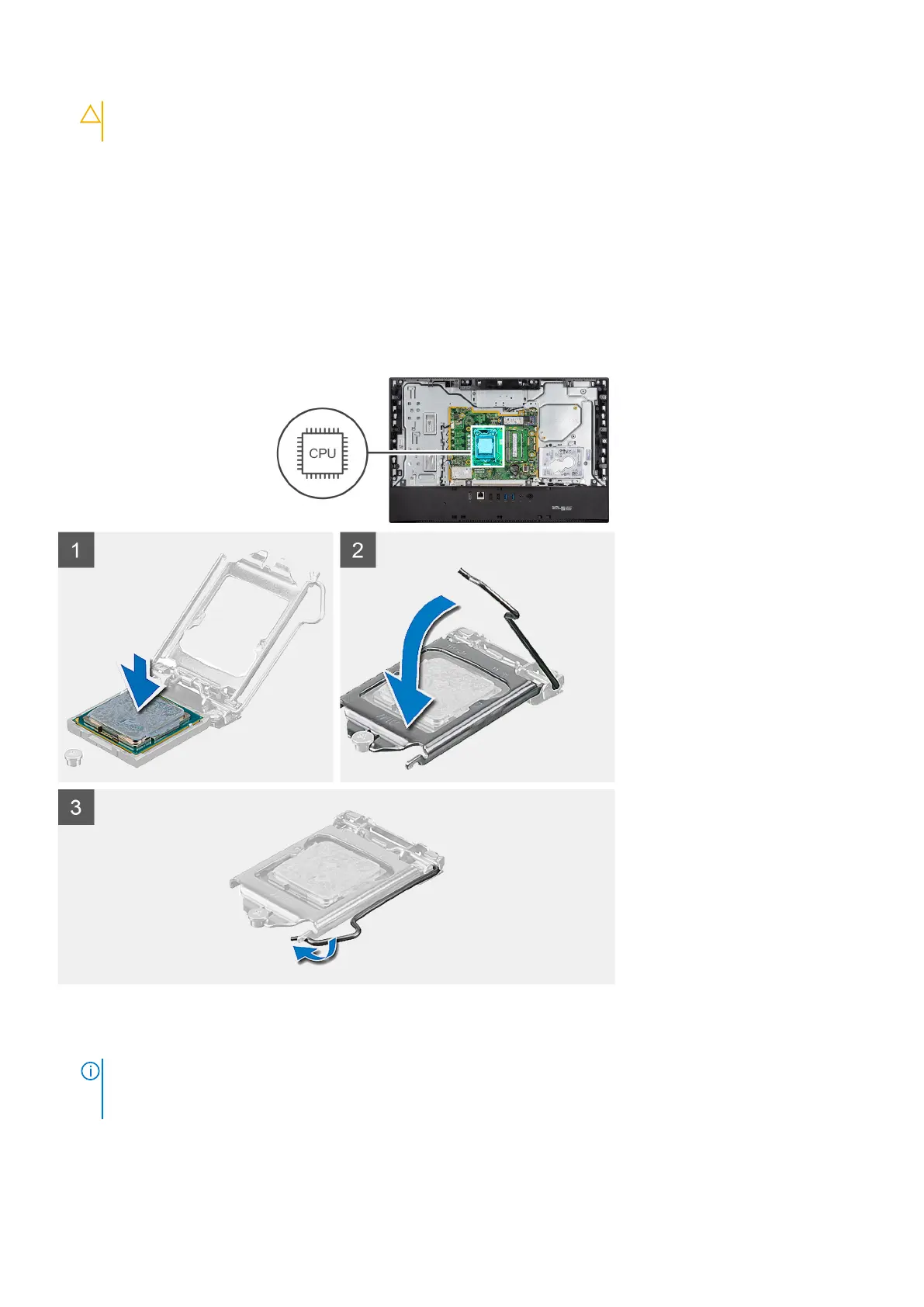 CPU

1

2

3