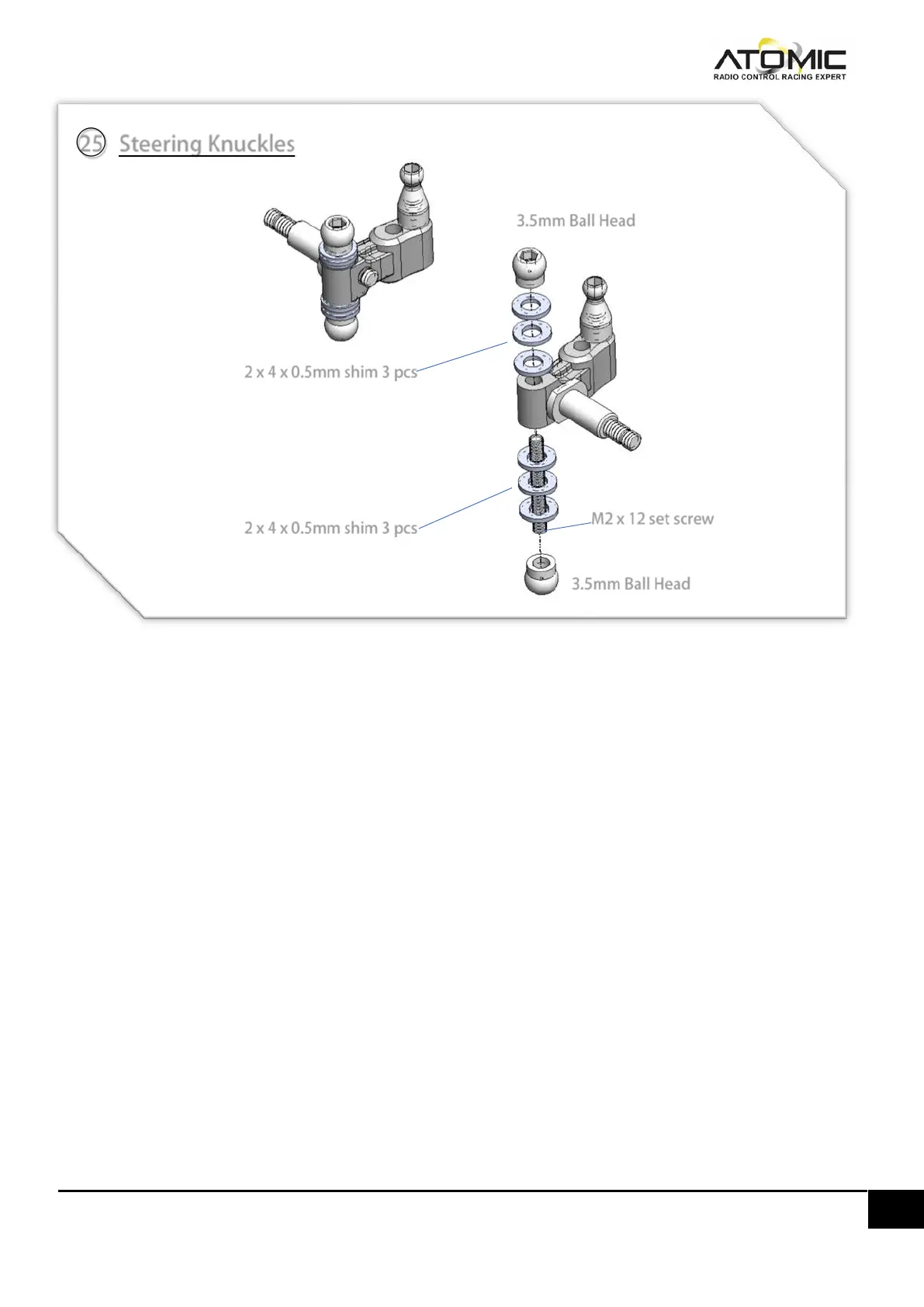 ATOMIC
RADIO CONTROL RACING EXPERT

25 Steering Knuckles

3.5mm Ball Head

2 x 4 x 0.5mm shim 3 pcs

2 x 4 x 0.5mm shim 3 pcs

M2 x 12 set screw

3.5mm Ball Head