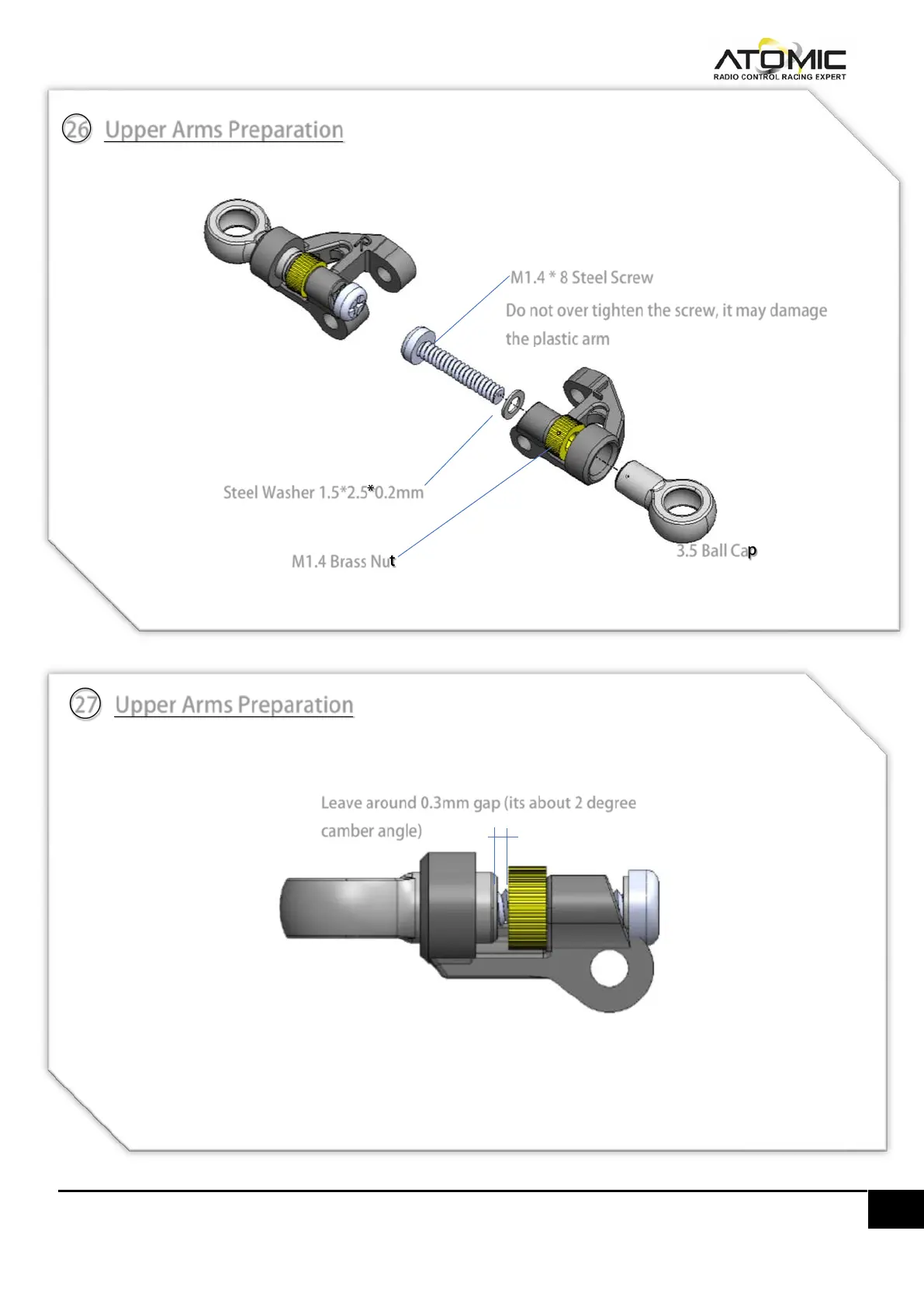 ATOMIC
RADIO CONTROL RACING EXPERT

26 Upper Arms Preparation

M1.4 * 8 Steel Screw

Do not over tighten the screw, it may damage the plastic arm

Steel Washer 1.5*2.5*0.2mm

M1.4 Brass Nut

3.5 Ball Cap

27 Upper Arms Preparation

Leave around 0.3mm gap (its about 2 degree camber angle)