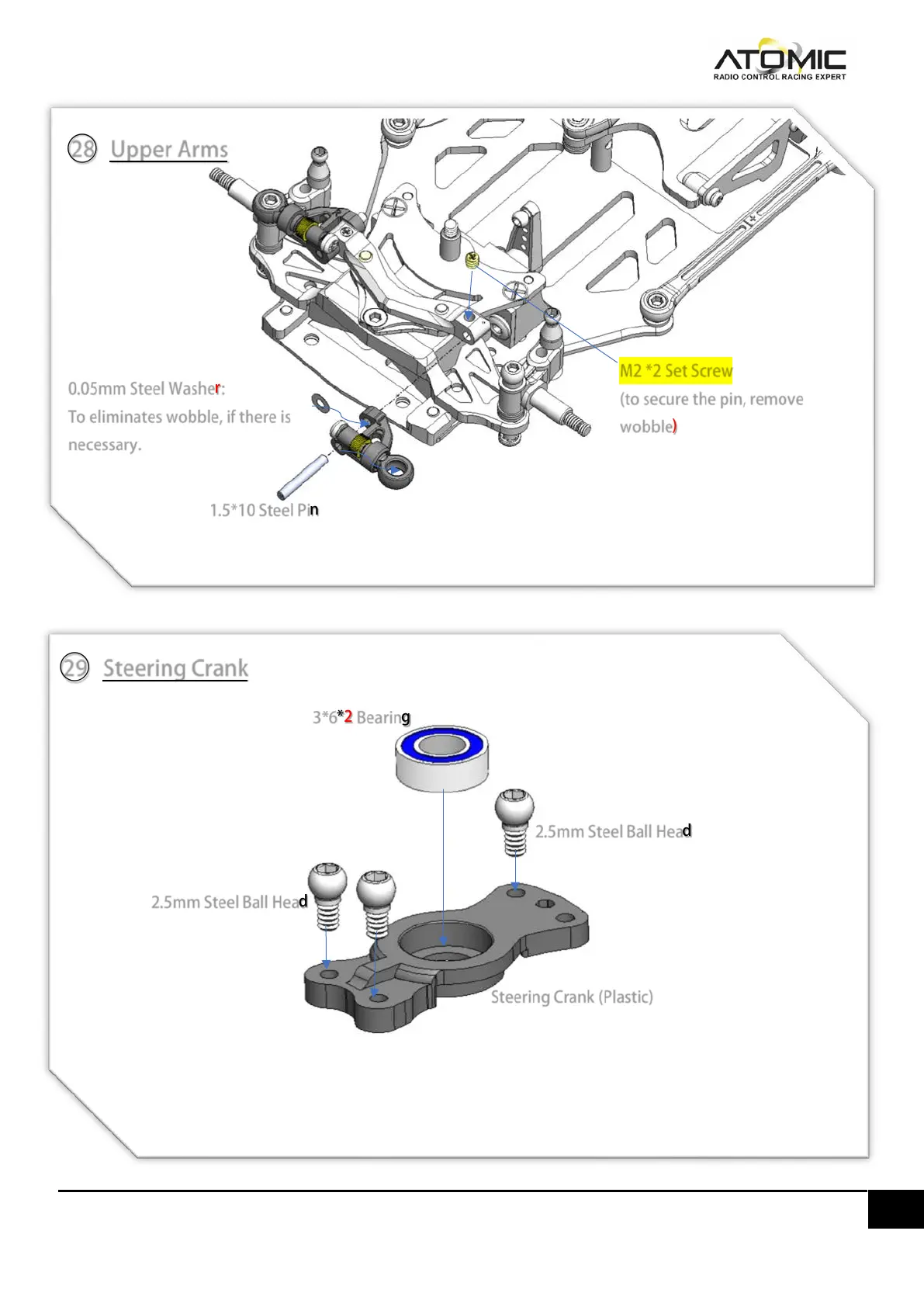 ATOMIC
RADIO CONTROL RACING EXPERT

28 Upper Arms

0.05mm Steel Washer:
To eliminates wobble, if there is necessary.

M2 *2 Set Screw
(to secure the pin, remove wobble)

1.5*10 Steel Pin

29 Steering Crank

3*6*2 Bearing

2.5mm Steel Ball Head

2.5mm Steel Ball Head

Steering Crank (Plastic)