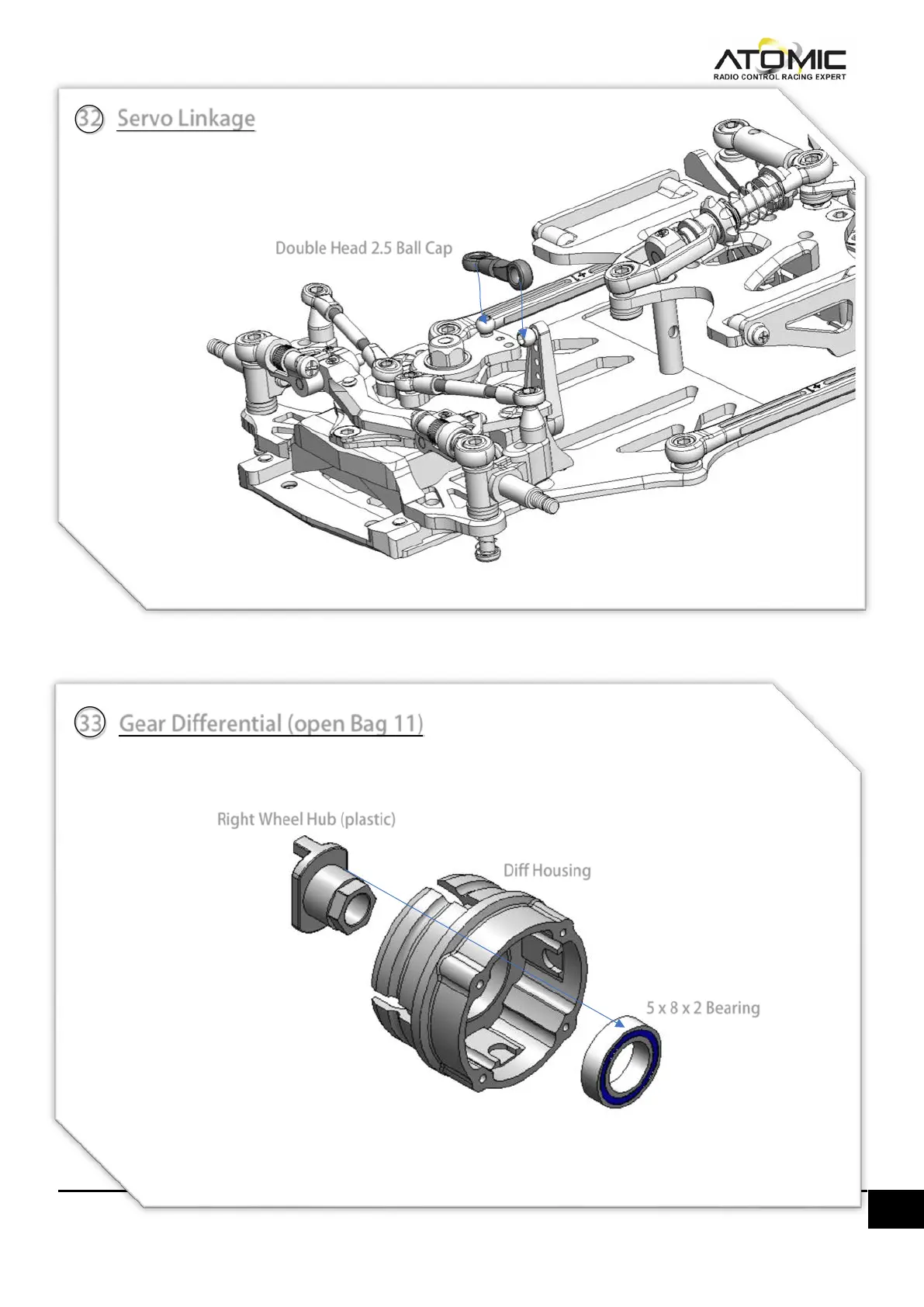 ATOMIC
RADIO CONTROL RACING EXPERT

32 Servo Linkage

Double Head 2.5 Ball Cap

33 Gear Differential (open Bag 11)

Right Wheel Hub (plastic)

Diff Housing

5 x 8 x 2 Bearing