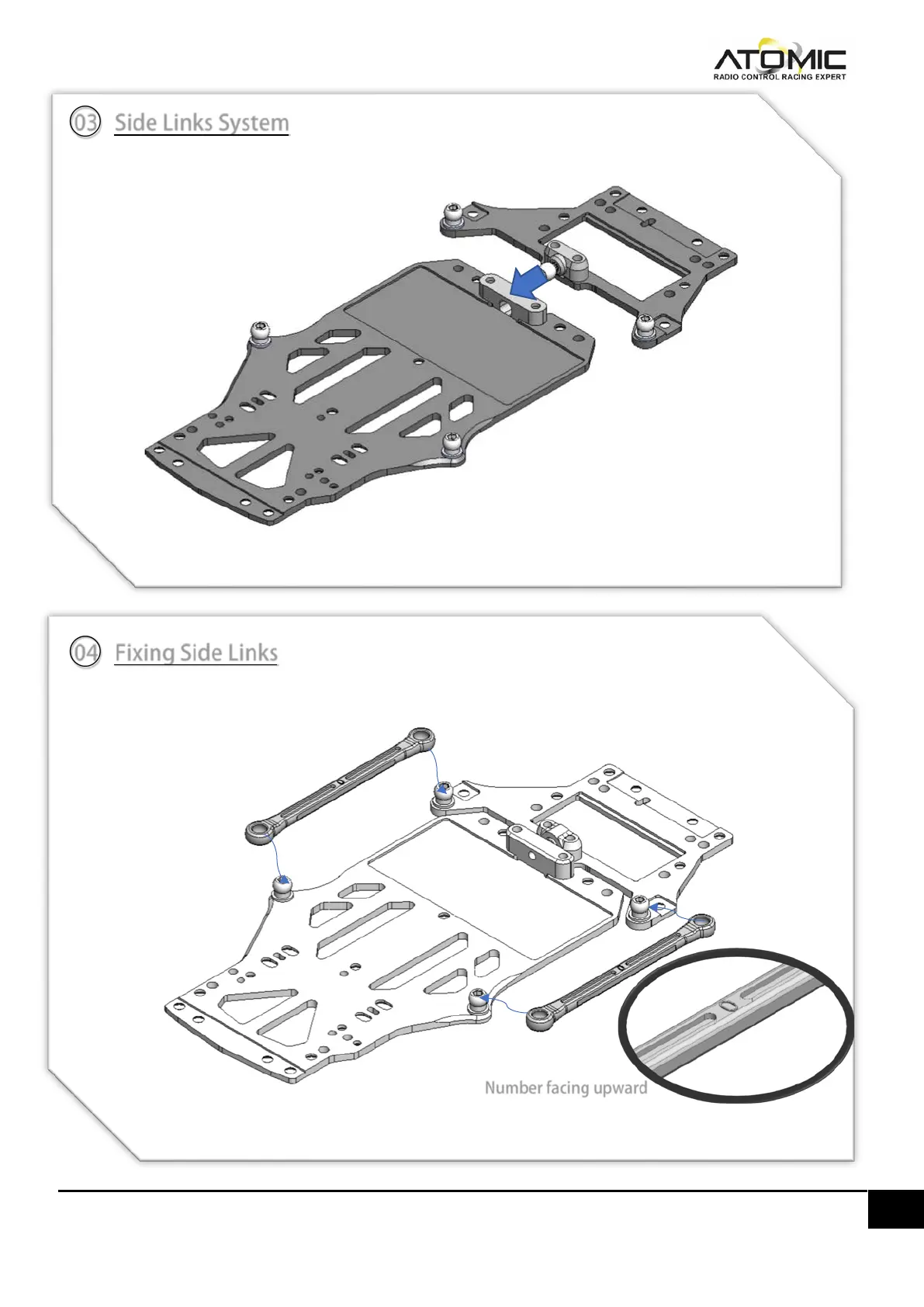 ATOMIC
RADIO CONTROL RACING EXPERT

03 Side Links System

04 Fixing Side Links

Number facing upward