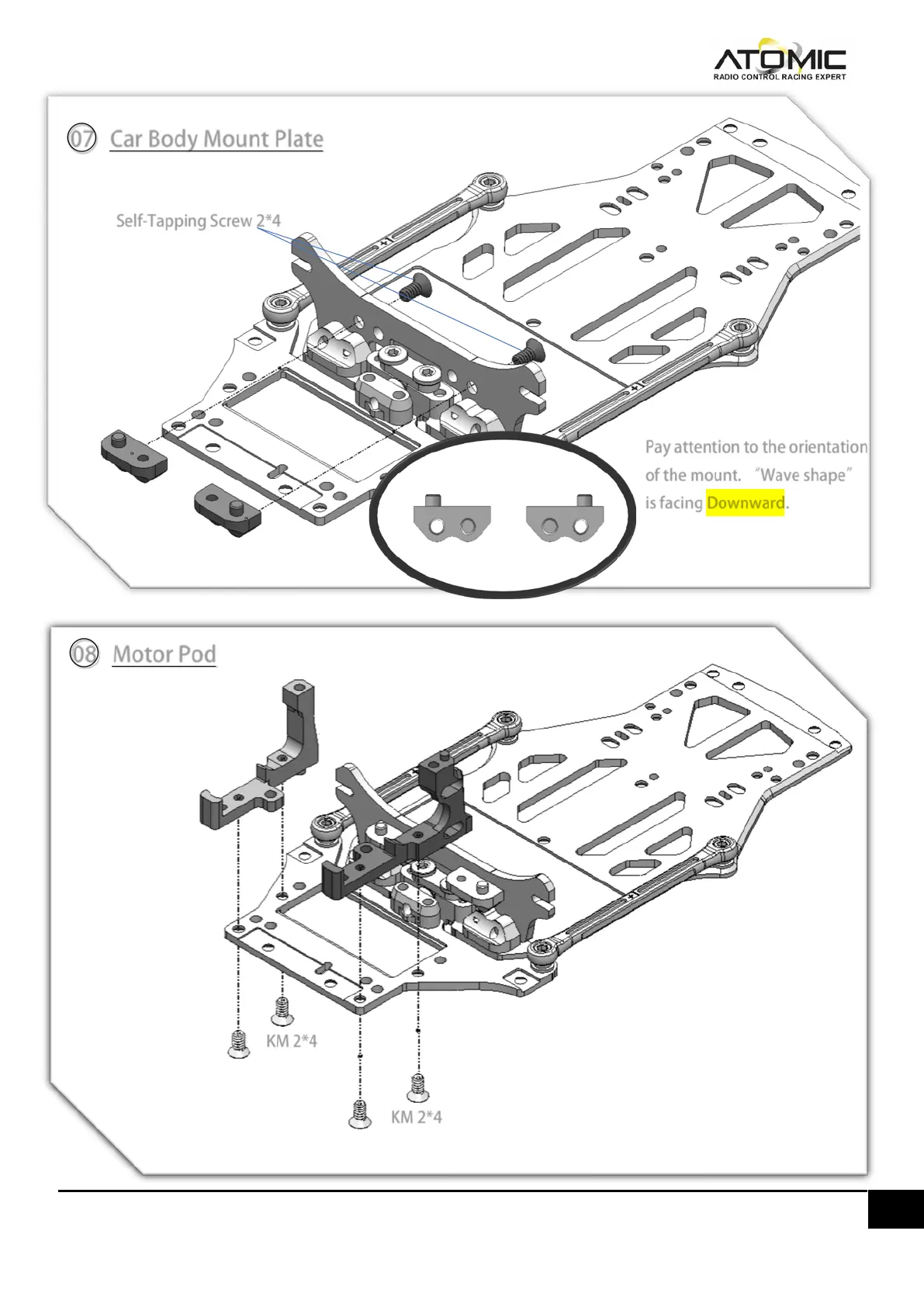 ATOMIC
RADIO CONTROL RACING EXPERT

07 Car Body Mount Plate

Self-Tapping Screw 2*4

Pay attention to the orientation of the mount. "Wave shape" is facing Downward.

08 Motor Pod

KM 2*4

KM 2*4