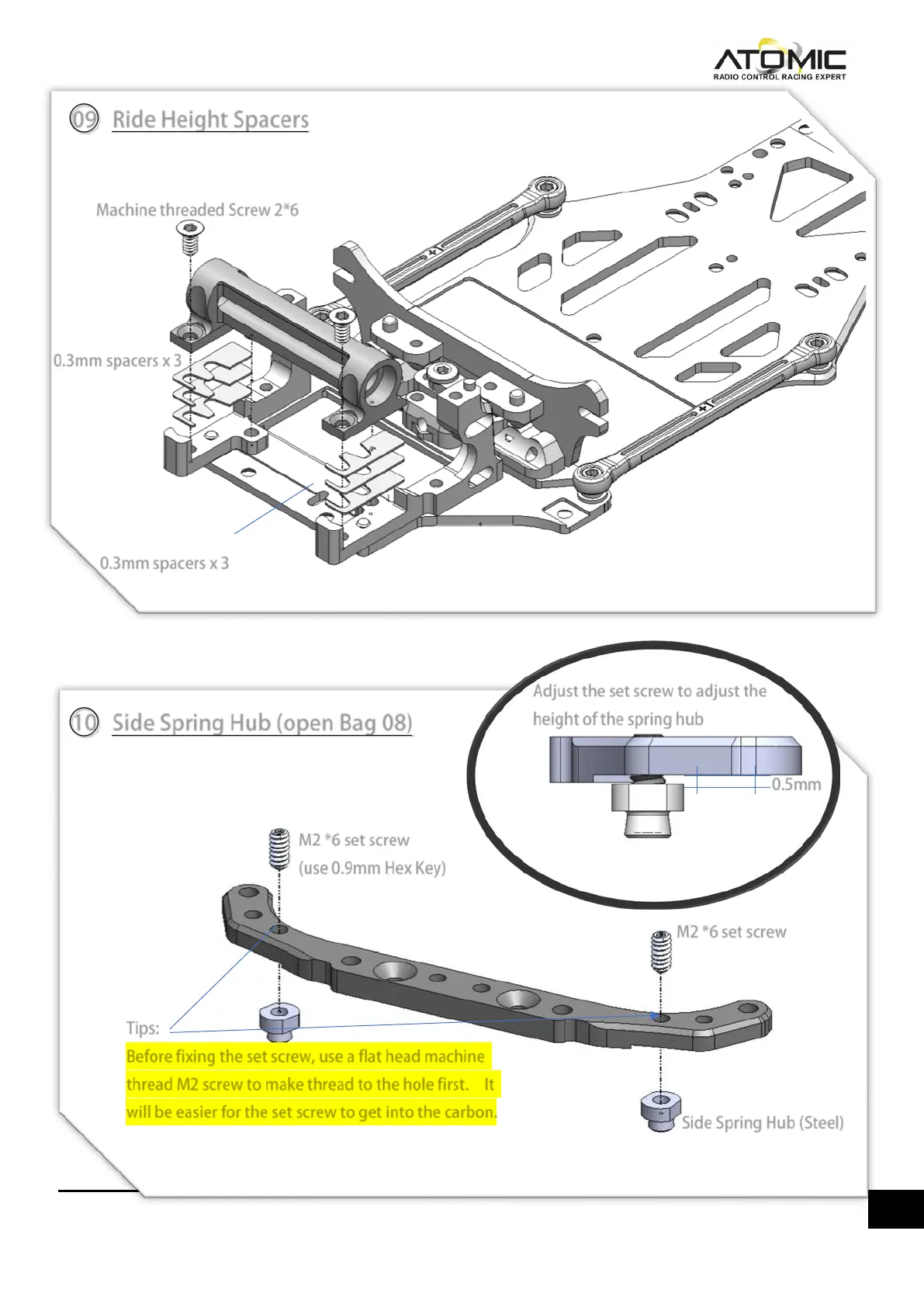 ATOMIC
RADIO CONTROL RACING EXPERT

09 Ride Height Spacers

Machine threaded Screw 2*6

0.3mm spacers x 3

0.3mm spacers x 3

10 Side Spring Hub (open Bag 08)

Adjust the set screw to adjust the height of the spring hub

0.5mm

M2 *6 set screw
(use 0.9mm Hex Key)

M2 *6 set screw

Tips:
Before fixing the set screw, use a flat head machine thread M2 screw to make thread to the hole first. It will be easier for the set screw to get into the carbon.

Side Spring Hub (Steel)