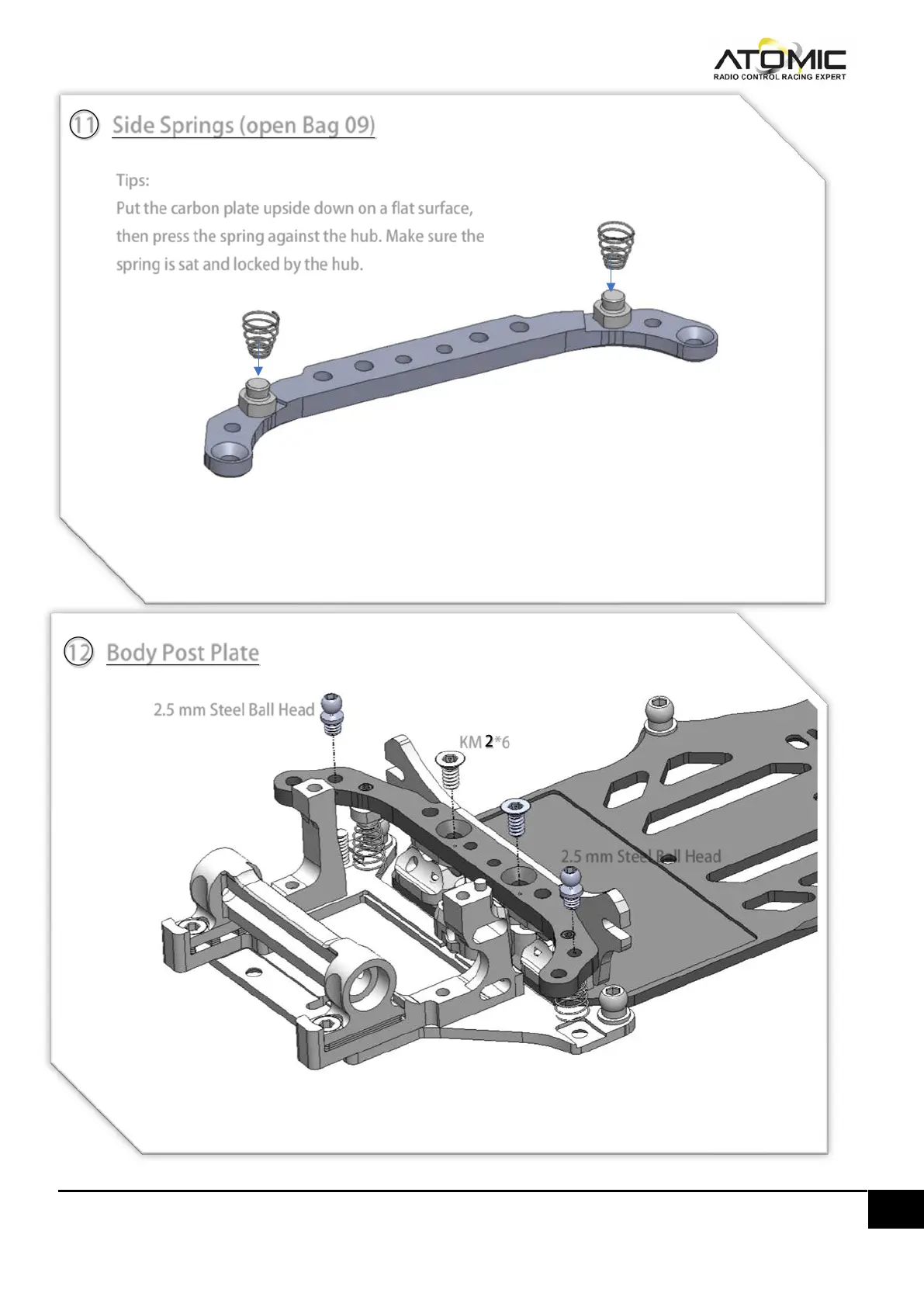 ATOMIC
RADIO CONTROL RACING EXPERT

11 Side Springs (open Bag 09)

Tips:
Put the carbon plate upside down on a flat surface, then press the spring against the hub. Make sure the spring is sat and locked by the hub.

12 Body Post Plate

2.5 mm Steel Ball Head

KM 2*6

2.5 mm Steel Ball Head