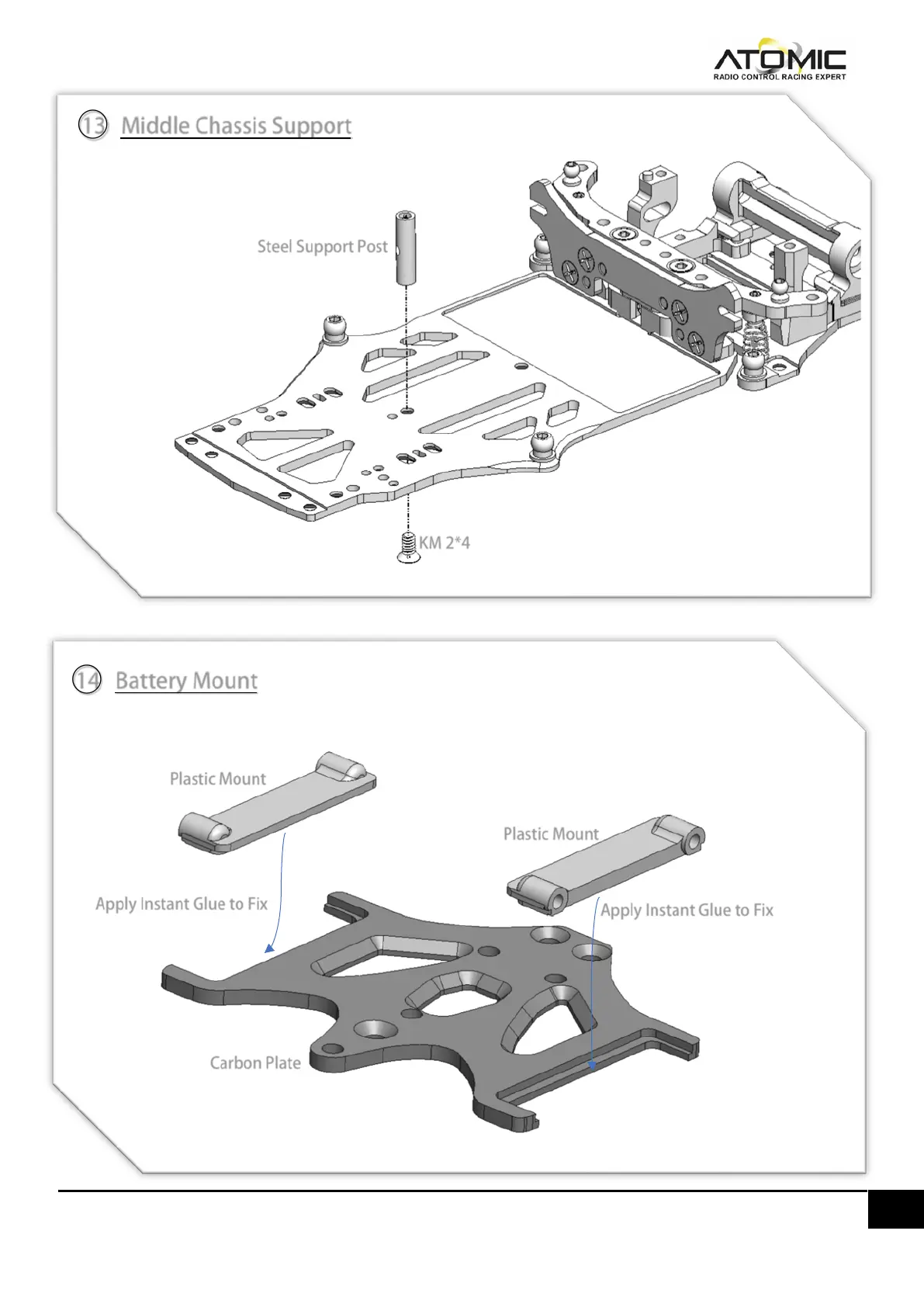 ATOMIC
RADIO CONTROL RACING EXPERT

13 Middle Chassis Support

Steel Support Post

KM 2*4

14 Battery Mount

Plastic Mount

Plastic Mount

Apply Instant Glue to Fix

Apply Instant Glue to Fix

Carbon Plate