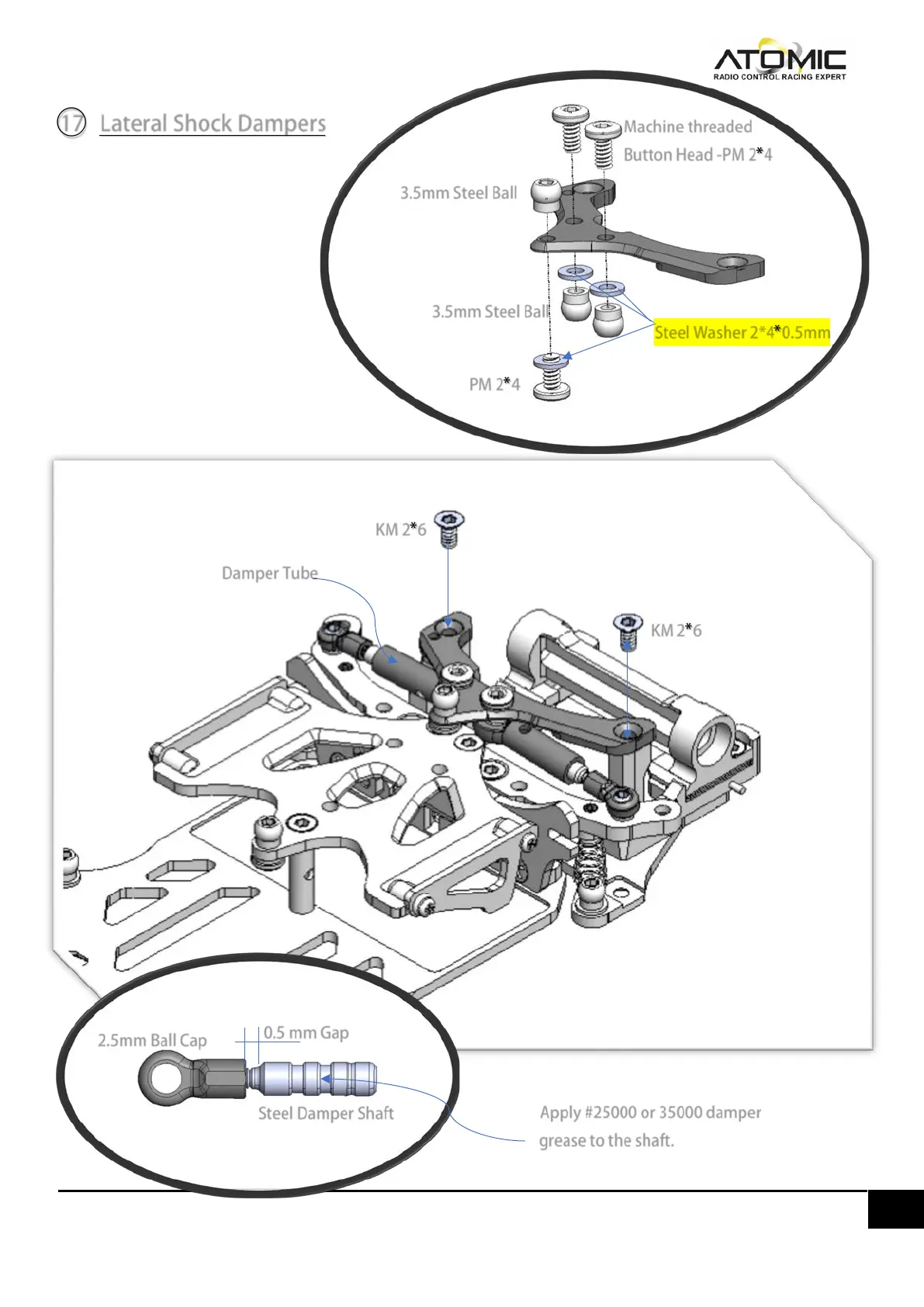 ATOMIC
RADIO CONTROL RACING EXPERT

17 Lateral Shock Dampers

Machine threaded
Button Head -PM 2*4

3.5mm Steel Ball

3.5mm Steel Ball

Steel Washer 2*4*0.5mm

PM 2*4

KM 2*6

Damper Tube

KM 2*6

2.5mm Ball Cap

0.5 mm Gap

Steel Damper Shaft

Apply #25000 or 35000 damper grease to the shaft.