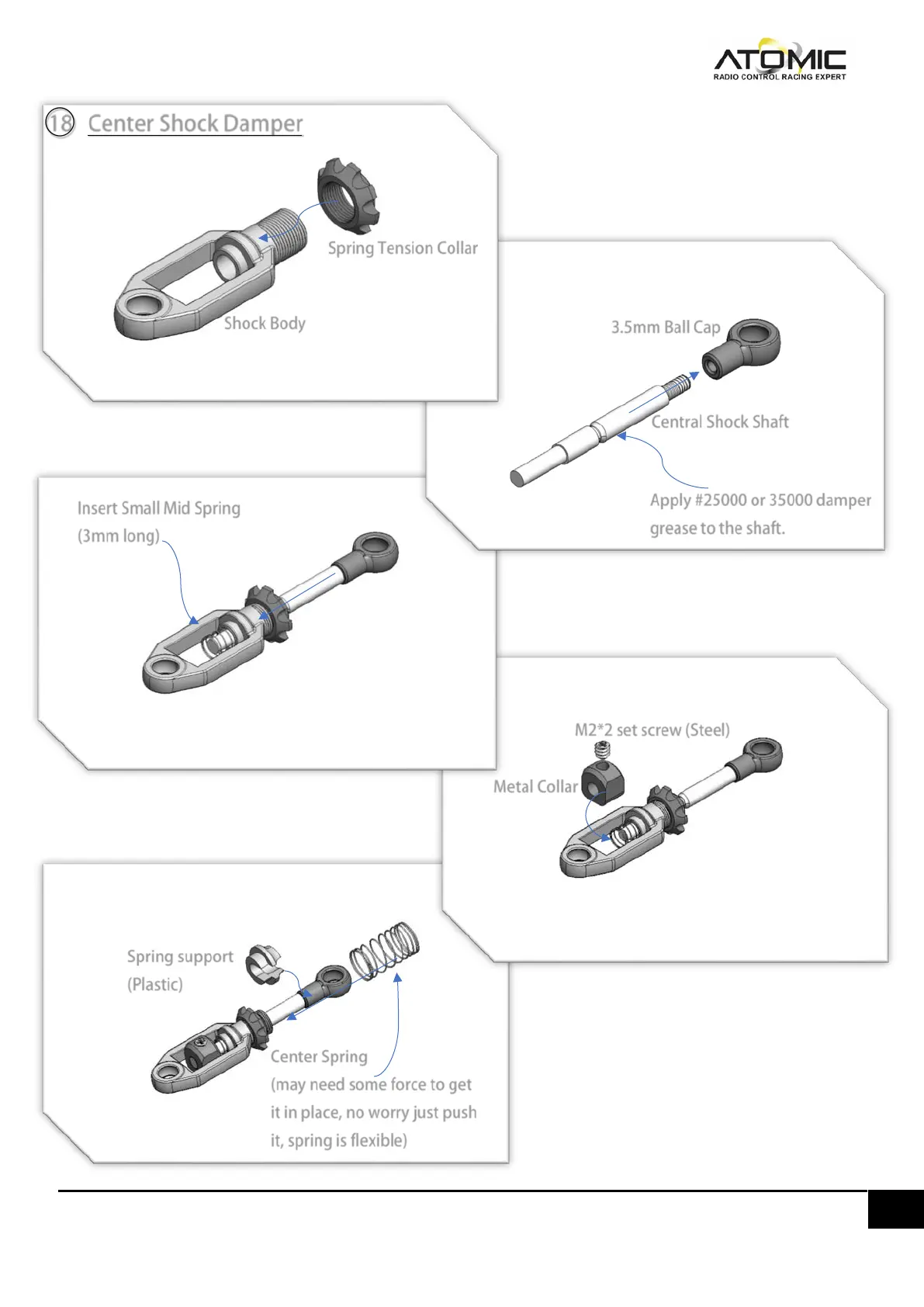 ATOMIC
RADIO CONTROL RACING EXPERT

18 Center Shock Damper

Spring Tension Collar

Shock Body

3.5mm Ball Cap

Central Shock Shaft

Apply #25000 or 35000 damper grease to the shaft.

Insert Small Mid Spring (3mm long)

M2*2 set screw (Steel)

Metal Collar

Spring support (Plastic)

Center Spring (may need some force to get it in place, no worry just push it, spring is flexible)