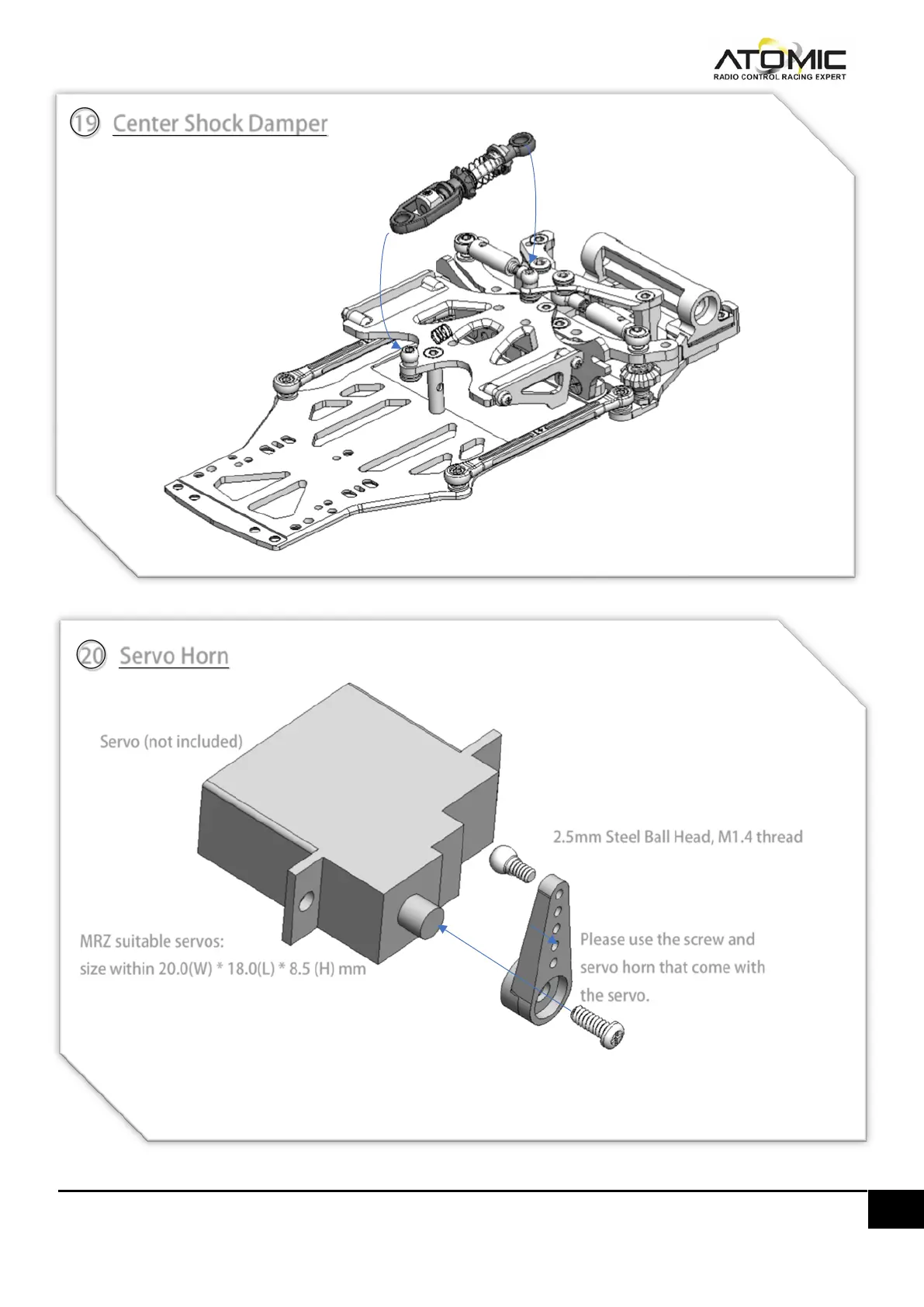 ATOMIC
RADIO CONTROL RACING EXPERT

19 Center Shock Damper

20 Servo Horn

Servo (not included)

2.5mm Steel Ball Head, M1.4 thread

MRZ suitable servos:
size within 20.0(W) * 18.0(L) * 8.5 (H) mm

Please use the screw and servo horn that come with the servo.