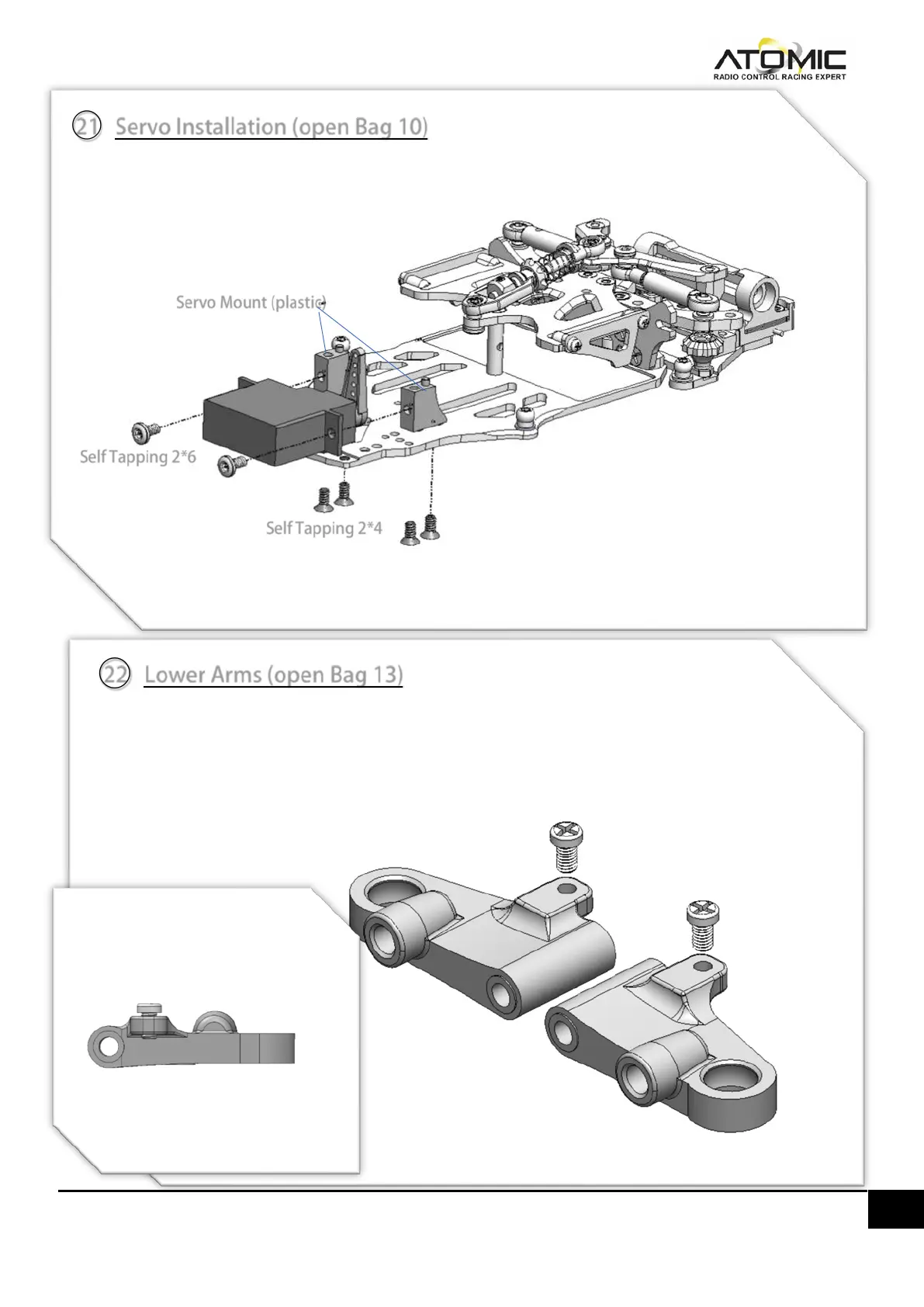 ATOMIC
RADIO CONTROL RACING EXPERT

21 Servo Installation (open Bag 10)

Servo Mount (plastic)

Self Tapping 2*6

Self Tapping 2*4

22 Lower Arms (open Bag 13)