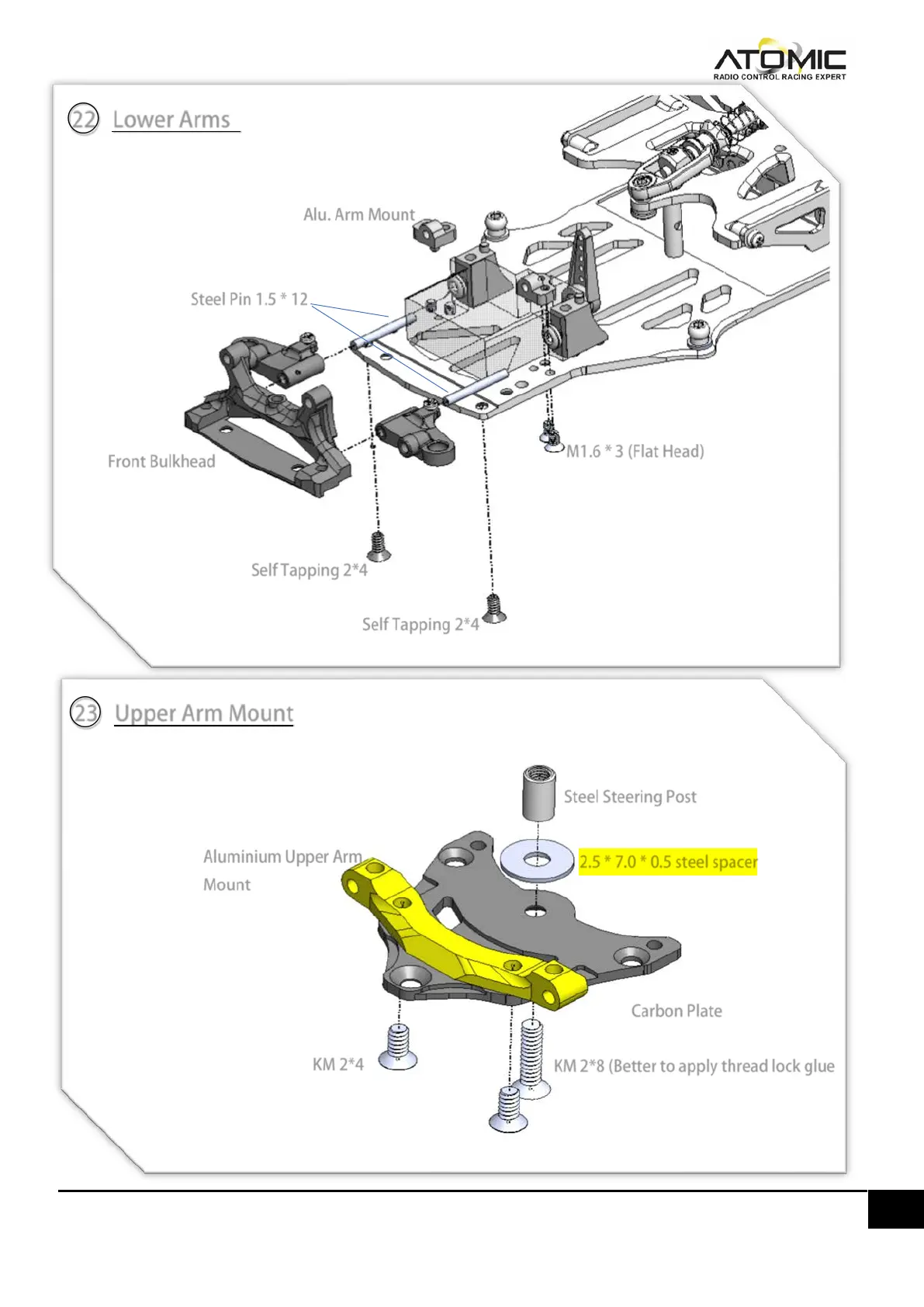 ATOMIC
RADIO CONTROL RACING EXPERT

22 Lower Arms

Alu. Arm Mount

Steel Pin 1.5 * 12

Front Bulkhead

M1.6 * 3 (Flat Head)

Self Tapping 2*4

Self Tapping 2*4

23 Upper Arm Mount

Steel Steering Post

Aluminium Upper Arm Mount

2.5 * 7.0 * 0.5 steel spacer

Carbon Plate

KM 2*4

KM 2*8 (Better to apply thread lock glue