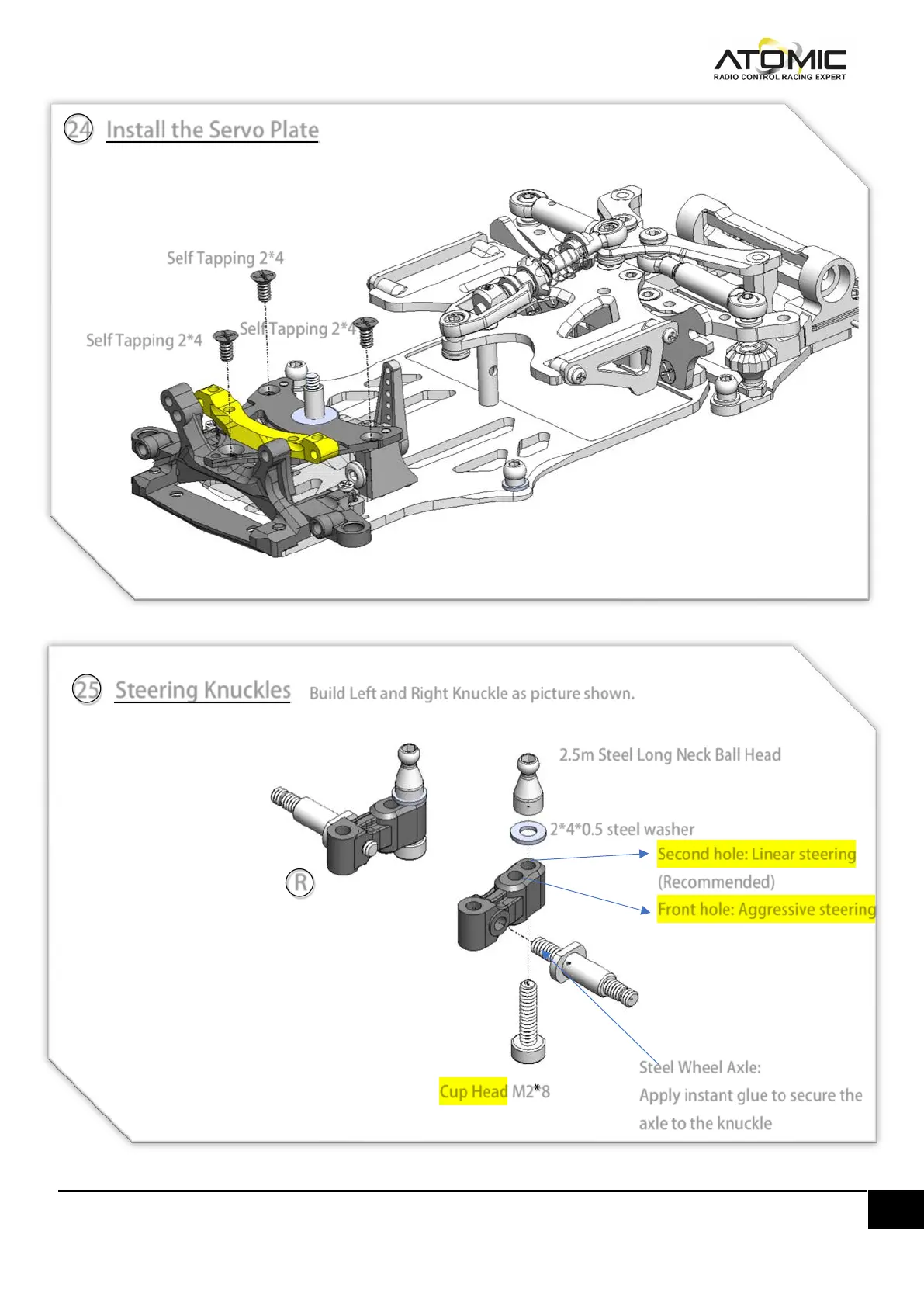 ATOMIC
RADIO CONTROL RACING EXPERT

24 Install the Servo Plate

Self Tapping 2*4

Self Tapping 2*4

Self Tapping 2*4

25 Steering Knuckles Build Left and Right Knuckle as picture shown.

R

2.5m Steel Long Neck Ball Head

2*4*0.5 steel washer

Second hole: Linear steering
(Recommended)

Front hole: Aggressive steering

Cup Head M2*8

Steel Wheel Axle:
Apply instant glue to secure the axle to the knuckle