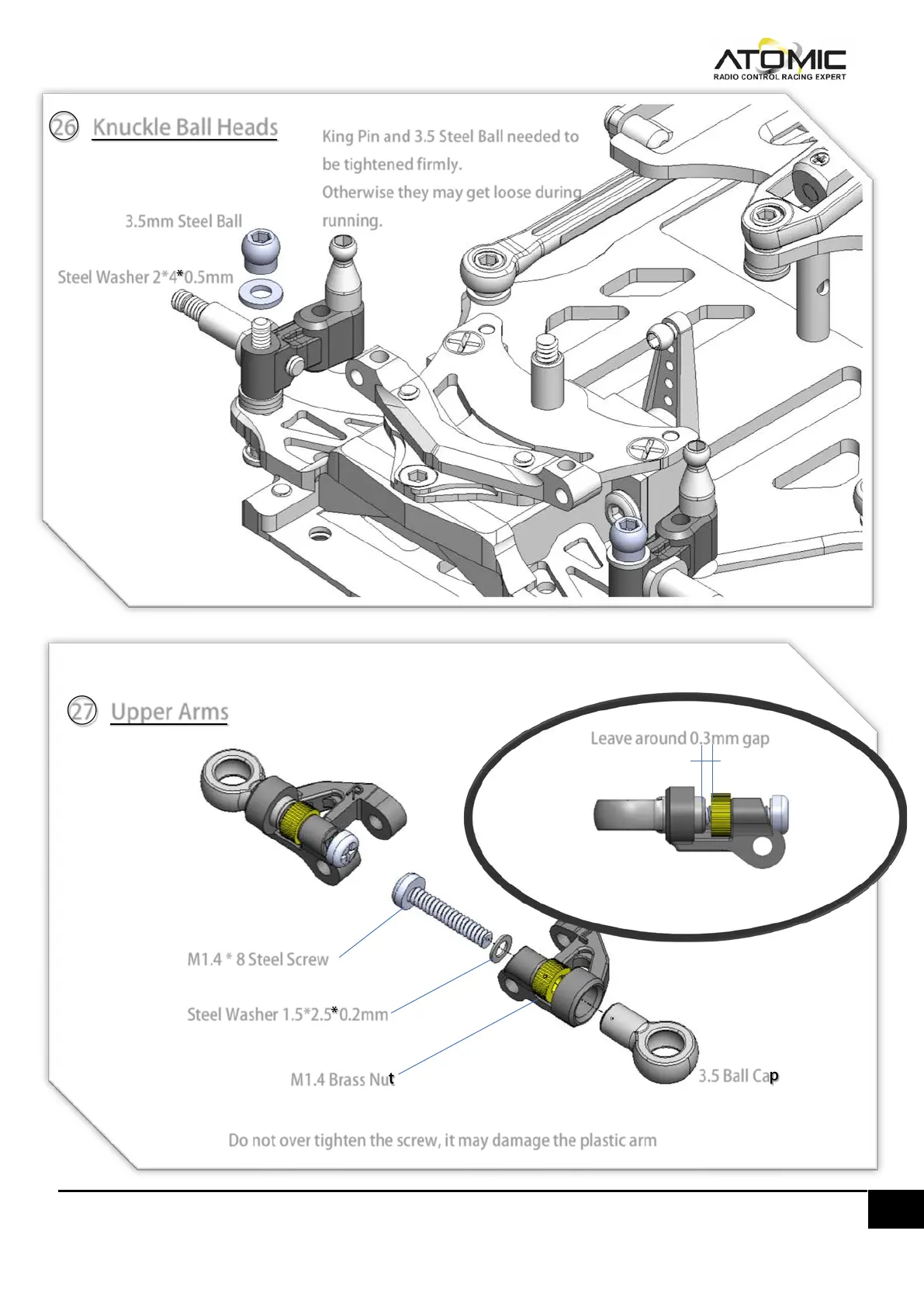 ATOMIC
RADIO CONTROL RACING EXPERT

26 Knuckle Ball Heads

King Pin and 3.5 Steel Ball needed to be tightened firmly.
Otherwise they may get loose during running.

3.5mm Steel Ball

Steel Washer 2*4*0.5mm

27 Upper Arms

Leave around 0.3mm gap

M1.4 * 8 Steel Screw

Steel Washer 1.5*2.5*0.2mm

M1.4 Brass Nut

3.5 Ball Cap

Do not over tighten the screw, it may damage the plastic arm