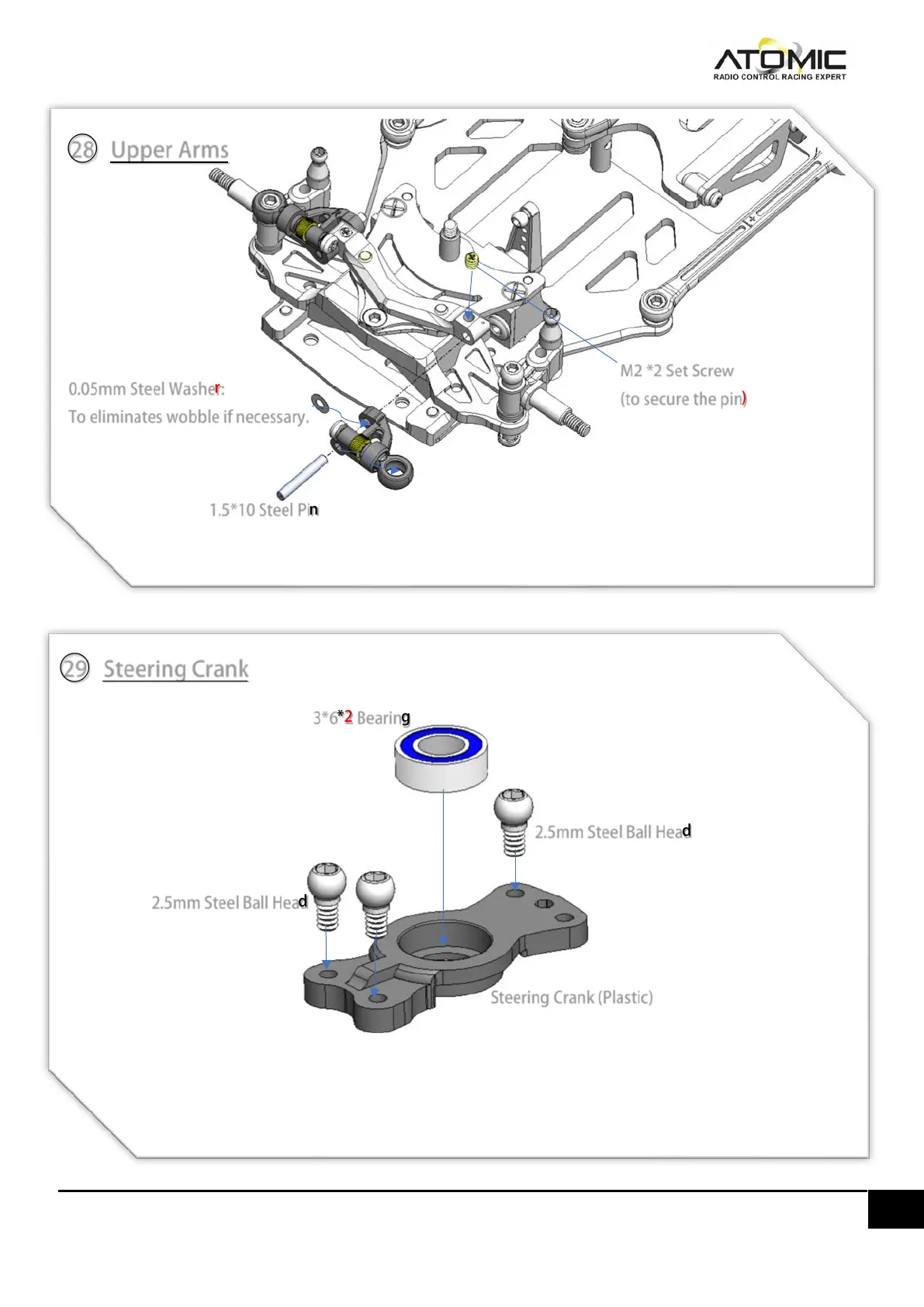 ATOMIC
RADIO CONTROL RACING EXPERT

28 Upper Arms

0.05mm Steel Washer:
To eliminates wobble if necessary.

M2 *2 Set Screw
(to secure the pin)

1.5*10 Steel Pin

29 Steering Crank

3*6*2 Bearing

2.5mm Steel Ball Head

2.5mm Steel Ball Head

Steering Crank (Plastic)