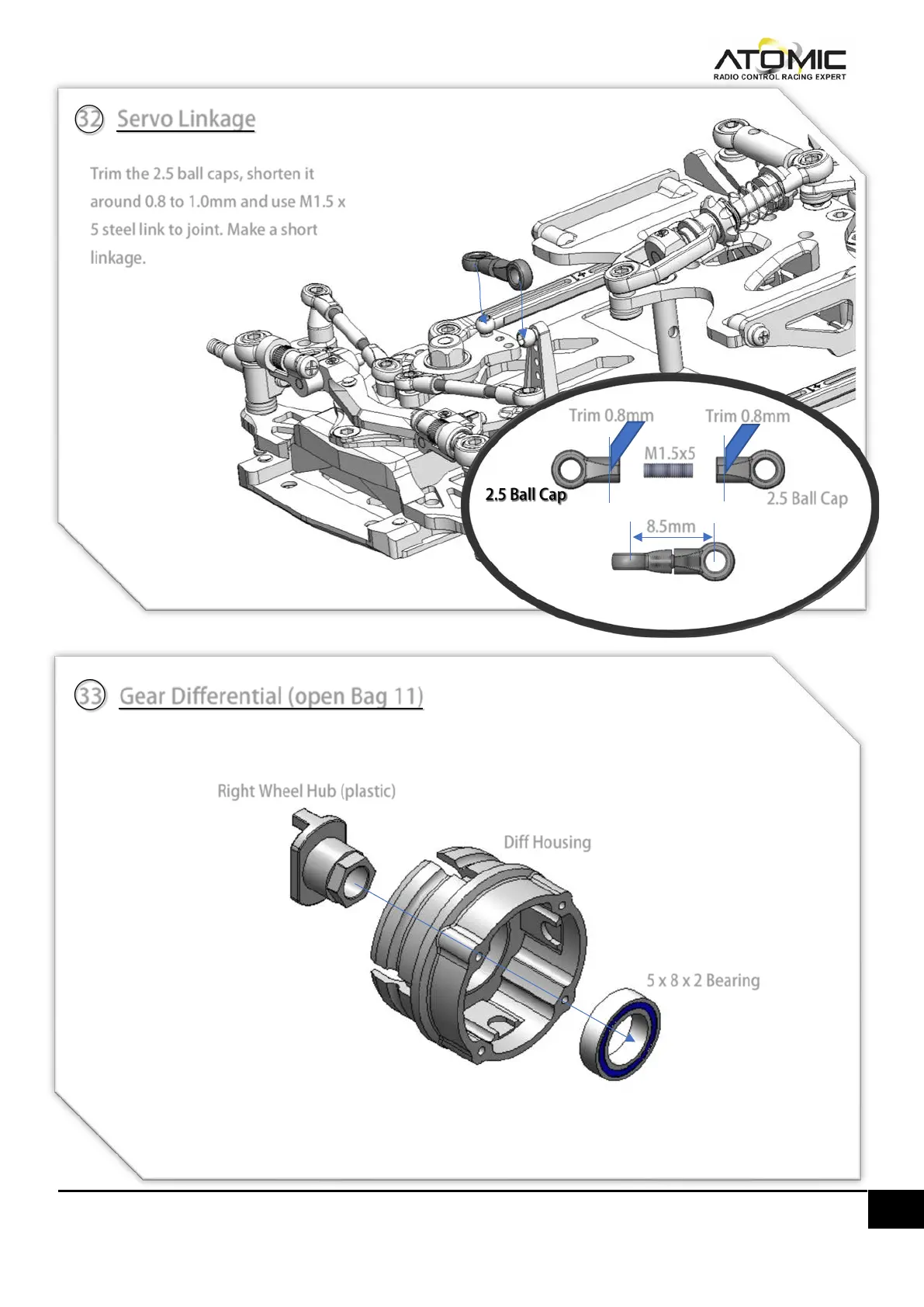 ATOMIC
RADIO CONTROL RACING EXPERT

32 Servo Linkage

Trim the 2.5 ball caps, shorten it around 0.8 to 1.0mm and use M1.5 x 5 steel link to joint. Make a short linkage.

Trim 0.8mm

Trim 0.8mm

M1.5x5

2.5 Ball Cap

2.5 Ball Cap

8.5mm

33 Gear Differential (open Bag 11)

Right Wheel Hub (plastic)

Diff Housing

5 x 8 x 2 Bearing