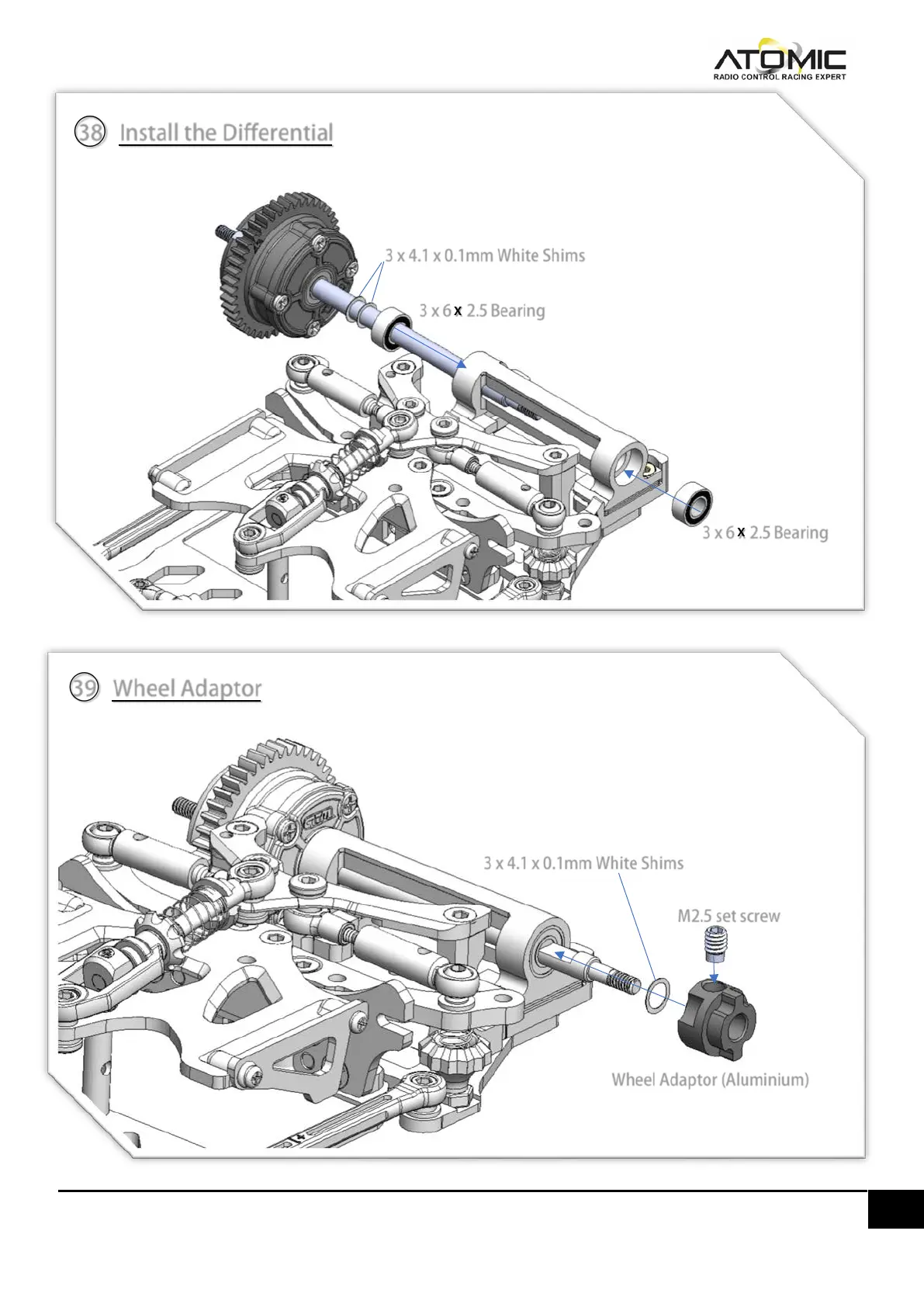 ATOMIC
RADIO CONTROL RACING EXPERT

38 Install the Differential

3 x 4.1 x 0.1mm White Shims

3 x 6 x 2.5 Bearing

3 x 6 x 2.5 Bearing

39 Wheel Adaptor

3 x 4.1 x 0.1mm White Shims

M2.5 set screw

Wheel Adaptor (Aluminium)