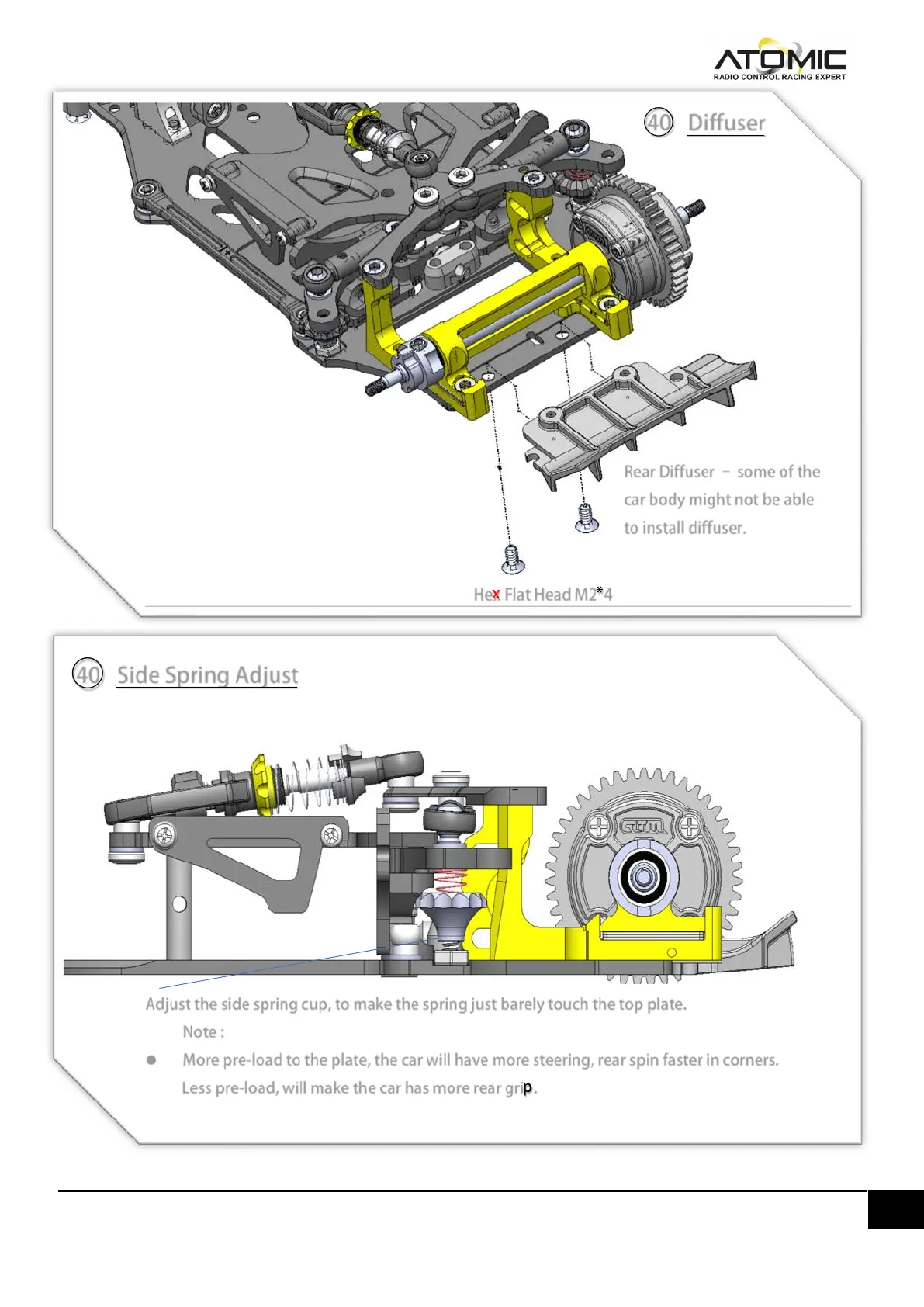 ATOMIC
RADIO CONTROL RACING EXPERT

40 Diffuser

Rear Diffuser – some of the car body might not be able to install diffuser.

Hex Flat Head M2*4

40 Side Spring Adjust

Adjust the side spring cup, to make the spring just barely touch the top plate.

Note :

● More pre-load to the plate, the car will have more steering, rear spin faster in corners.
Less pre-load, will make the car has more rear grip.