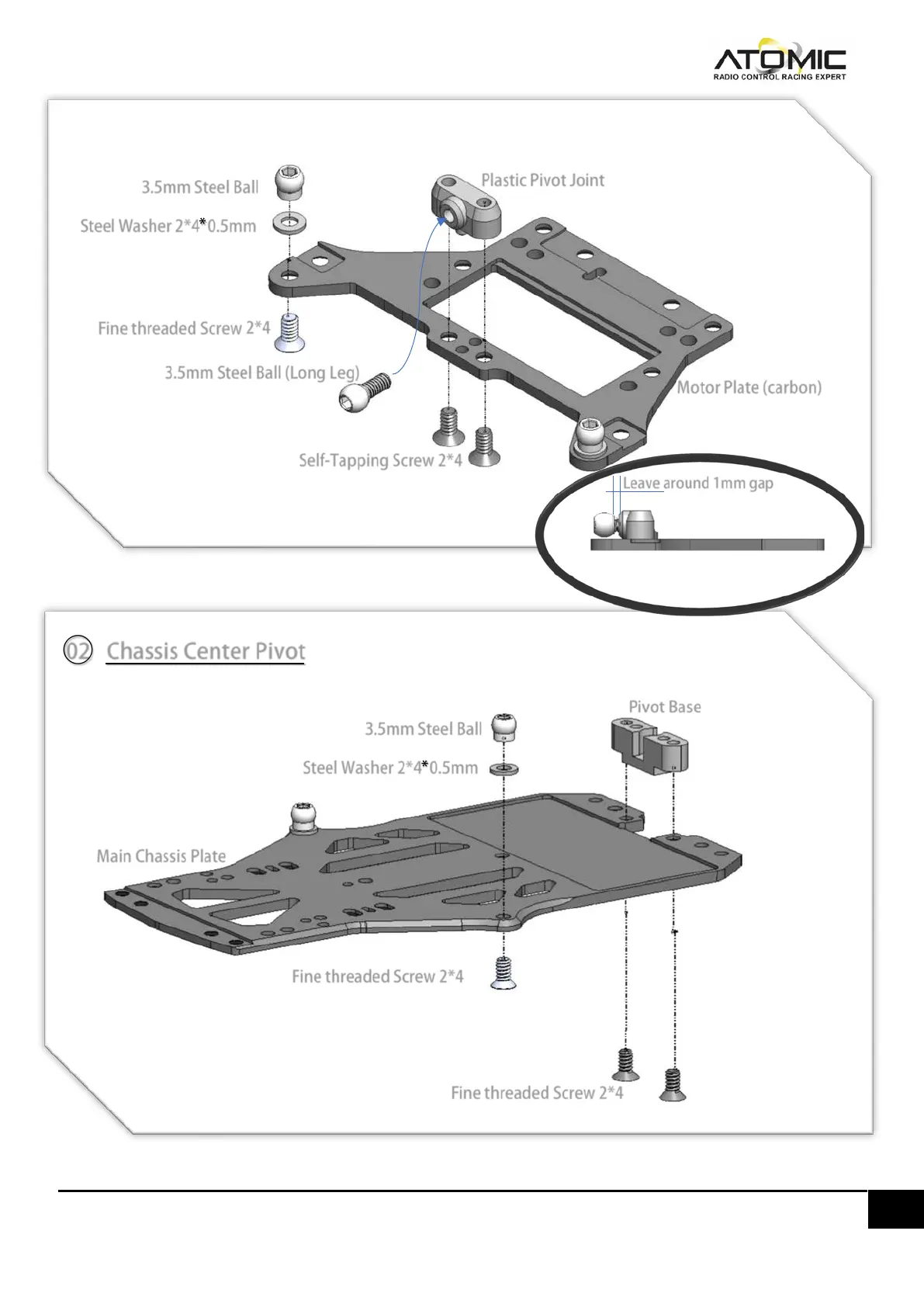 ATOMIC
RADIO CONTROL RACING EXPERT

3.5mm Steel Ball
Steel Washer 2*4*0.5mm
Plastic Pivot Joint
Fine threaded Screw 2*4
3.5mm Steel Ball (Long Leg)
Motor Plate (carbon)
Self-Tapping Screw 2*4
Leave around 1mm gap

02 Chassis Center Pivot

3.5mm Steel Ball
Steel Washer 2*4*0.5mm
Pivot Base
Main Chassis Plate
Fine threaded Screw 2*4
Fine threaded Screw 2*4