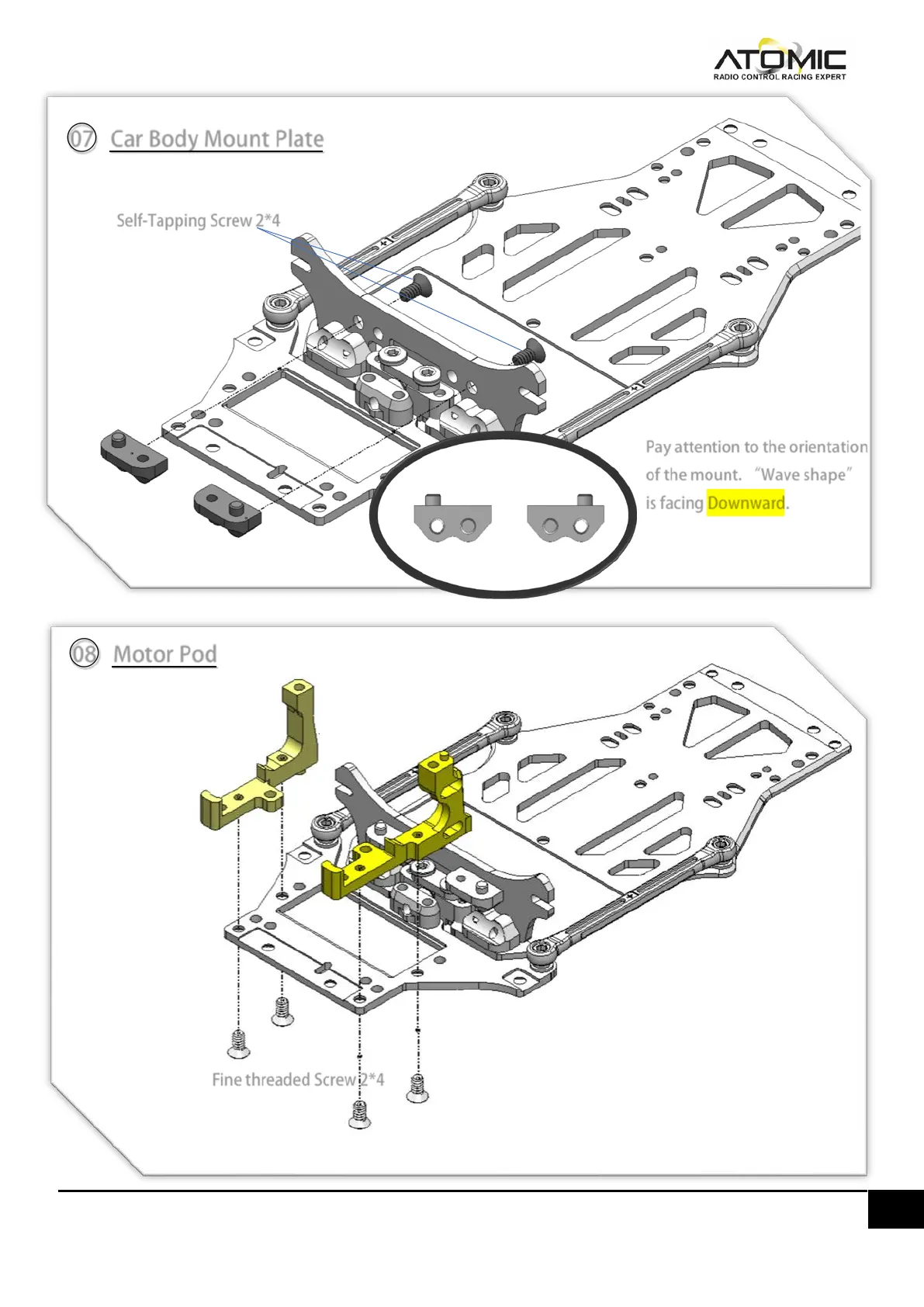 ATOMIC
RADIO CONTROL RACING EXPERT

07 Car Body Mount Plate

Self-Tapping Screw 2*4

Pay attention to the orientation of the mount. "Wave shape" is facing Downward.

08 Motor Pod

Fine threaded Screw 2*4