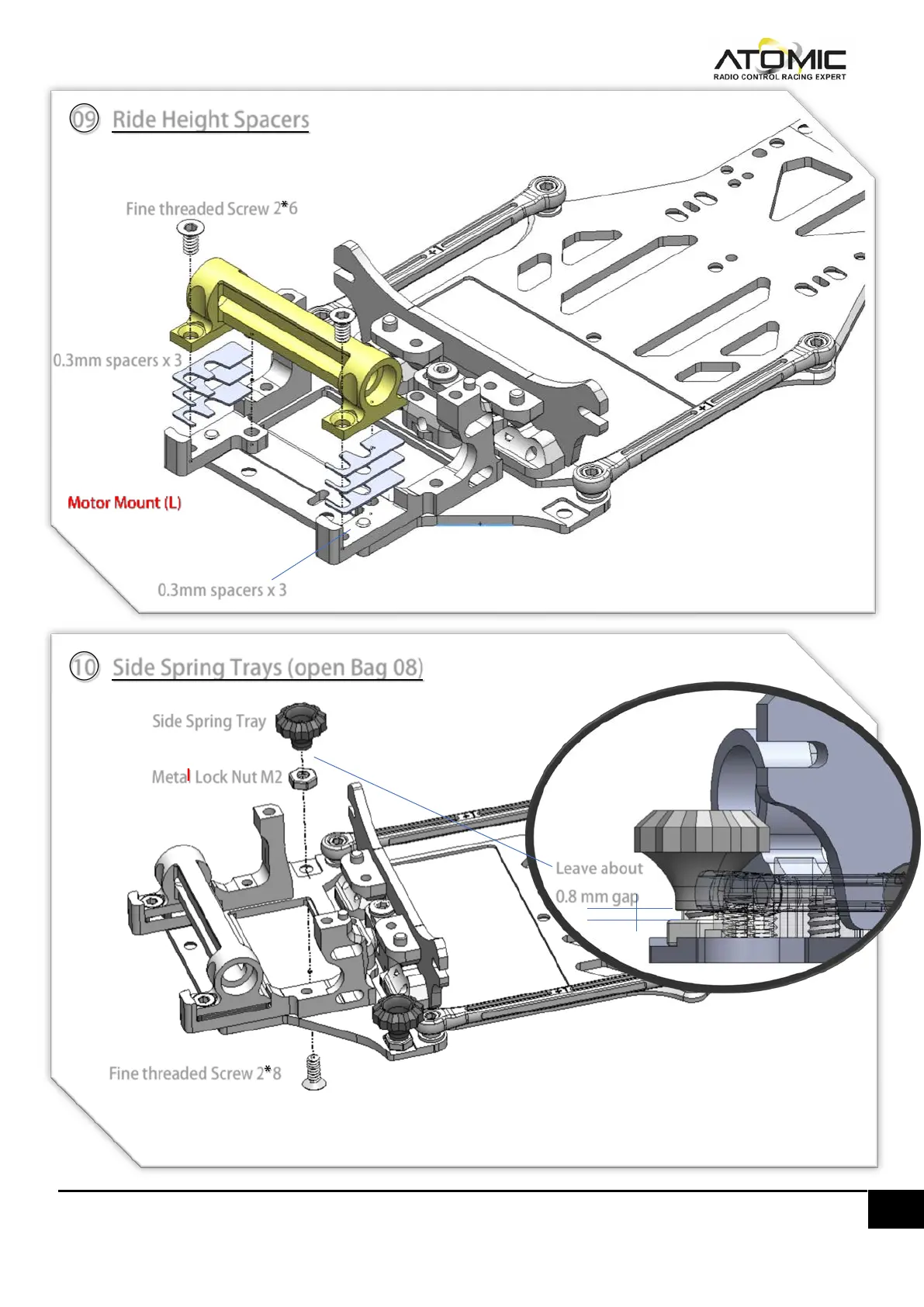 ATOMIC
RADIO CONTROL RACING EXPERT

09 Ride Height Spacers

Fine threaded Screw 2*6

0.3mm spacers x 3

Motor Mount (L)

0.3mm spacers x 3

10 Side Spring Trays (open Bag 08)

Side Spring Tray

Metal Lock Nut M2

Leave about 0.8 mm gap

Fine threaded Screw 2*8