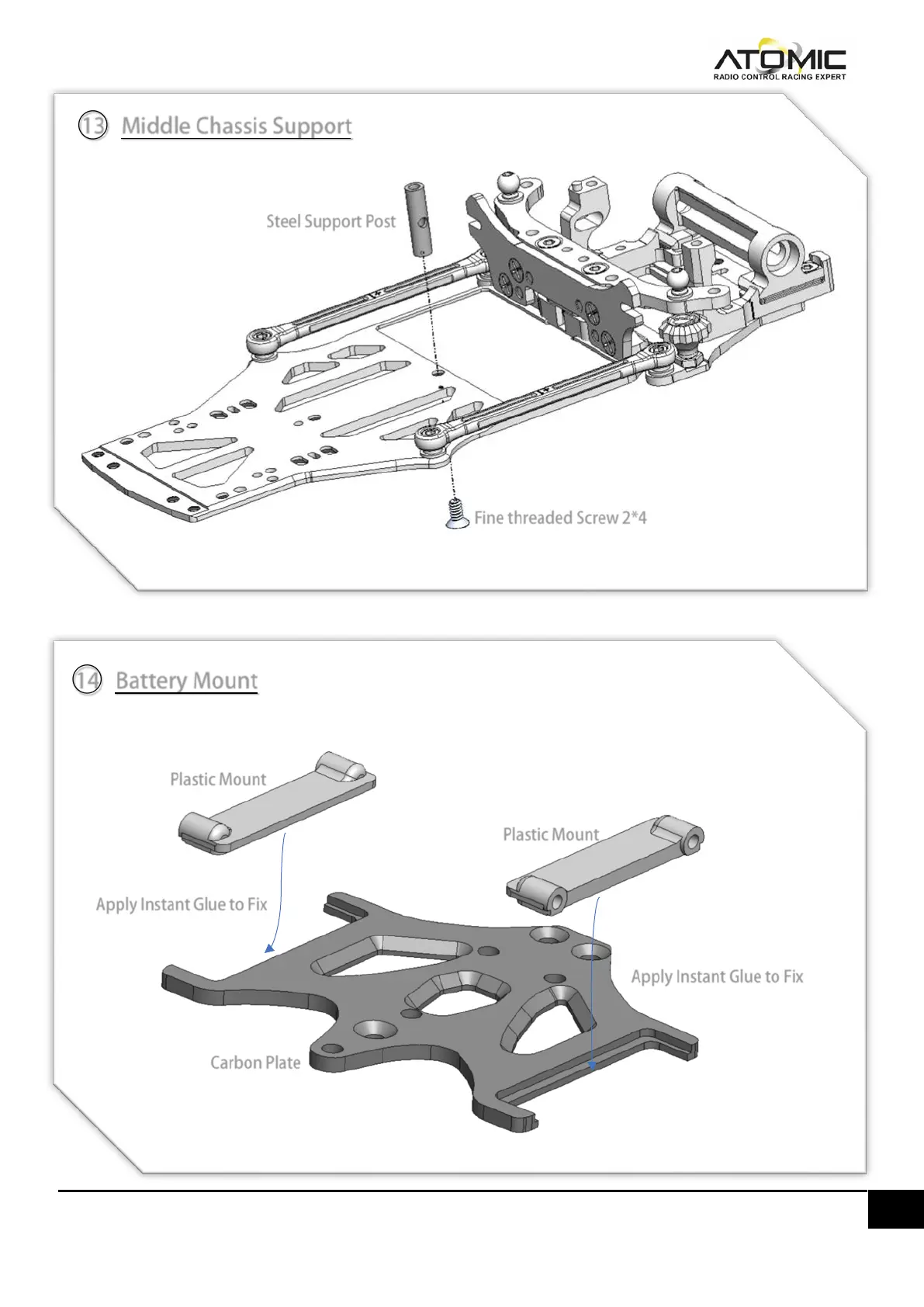 ATOMIC
RADIO CONTROL RACING EXPERT

13 Middle Chassis Support

Steel Support Post

Fine threaded Screw 2*4

14 Battery Mount

Plastic Mount

Plastic Mount

Apply Instant Glue to Fix

Apply Instant Glue to Fix

Carbon Plate