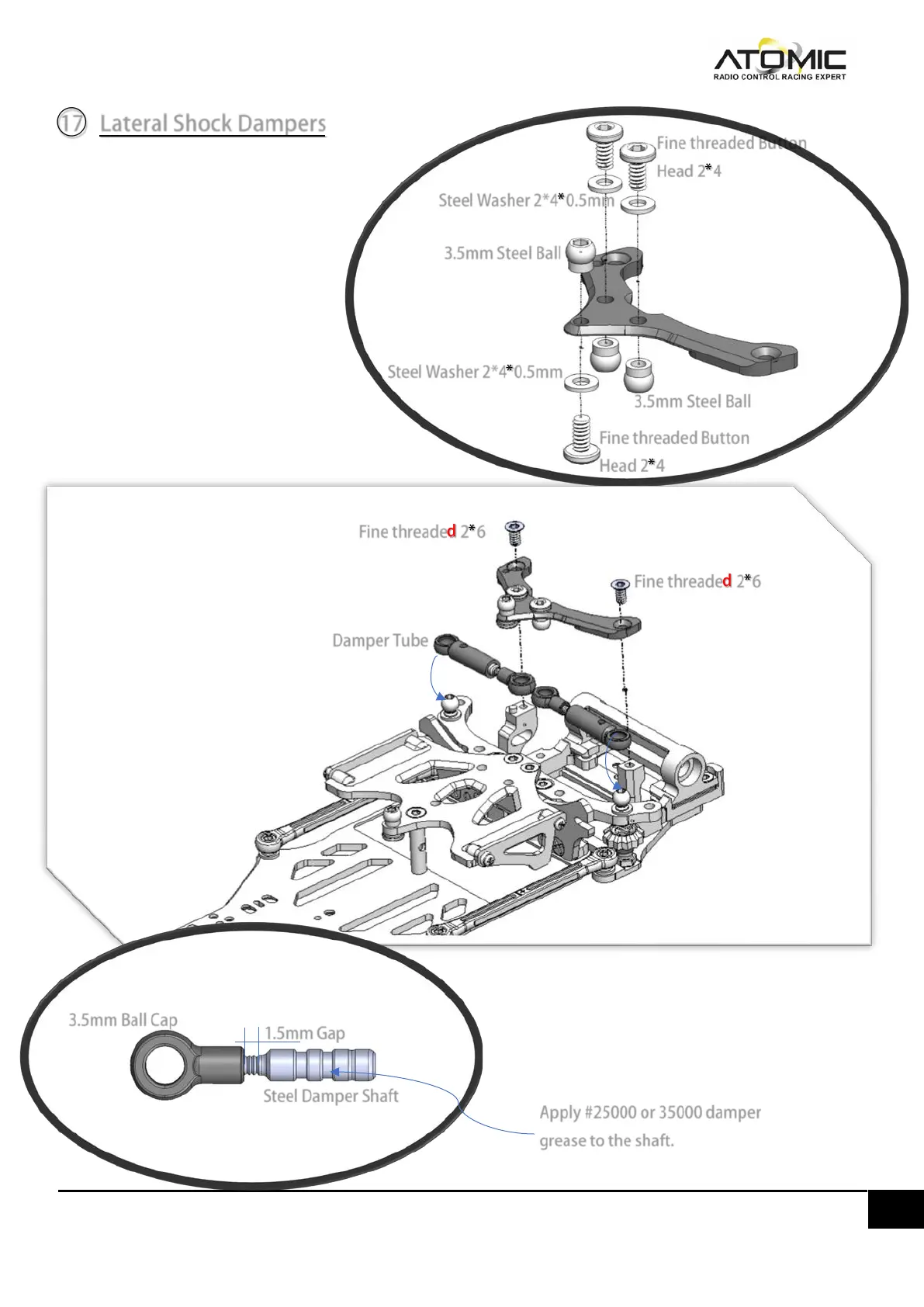 ATOMIC
RADIO CONTROL RACING EXPERT

17 Lateral Shock Dampers

Fine threaded Button Head 2*4

Steel Washer 2*4*0.5mm

3.5mm Steel Ball

Steel Washer 2*4*0.5mm

3.5mm Steel Ball

Fine threaded Button Head 2*4

Fine threaded 2*6

Fine threaded 2*6

Damper Tube

3.5mm Ball Cap

1.5mm Gap

Steel Damper Shaft

Apply #25000 or 35000 damper grease to the shaft.