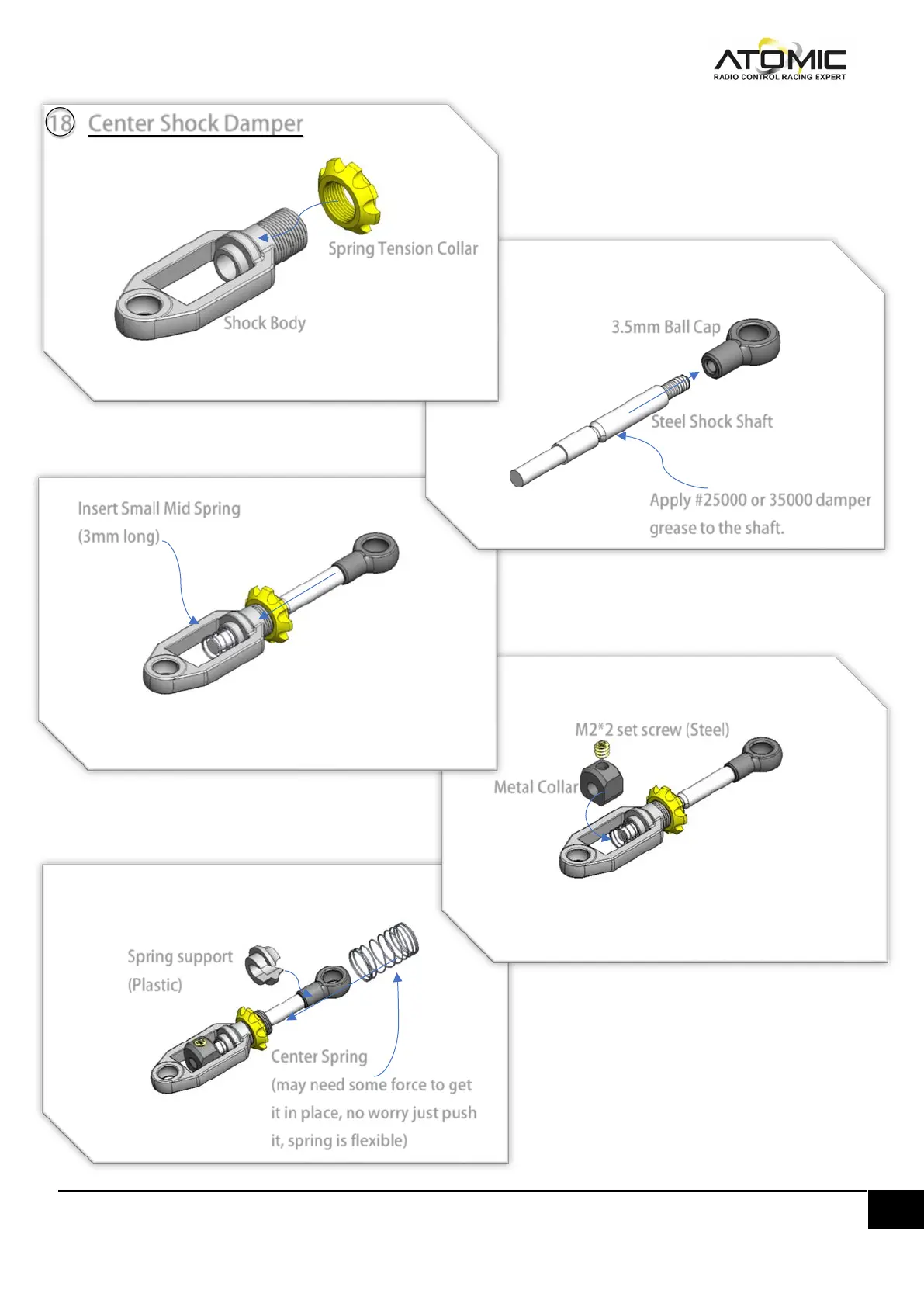 ATOMIC
RADIO CONTROL RACING EXPERT

18 Center Shock Damper

Spring Tension Collar

Shock Body

3.5mm Ball Cap

Steel Shock Shaft

Apply #25000 or 35000 damper grease to the shaft.

Insert Small Mid Spring (3mm long)

M2*2 set screw (Steel)

Metal Collar

Spring support (Plastic)

Center Spring (may need some force to get it in place, no worry just push it, spring is flexible)