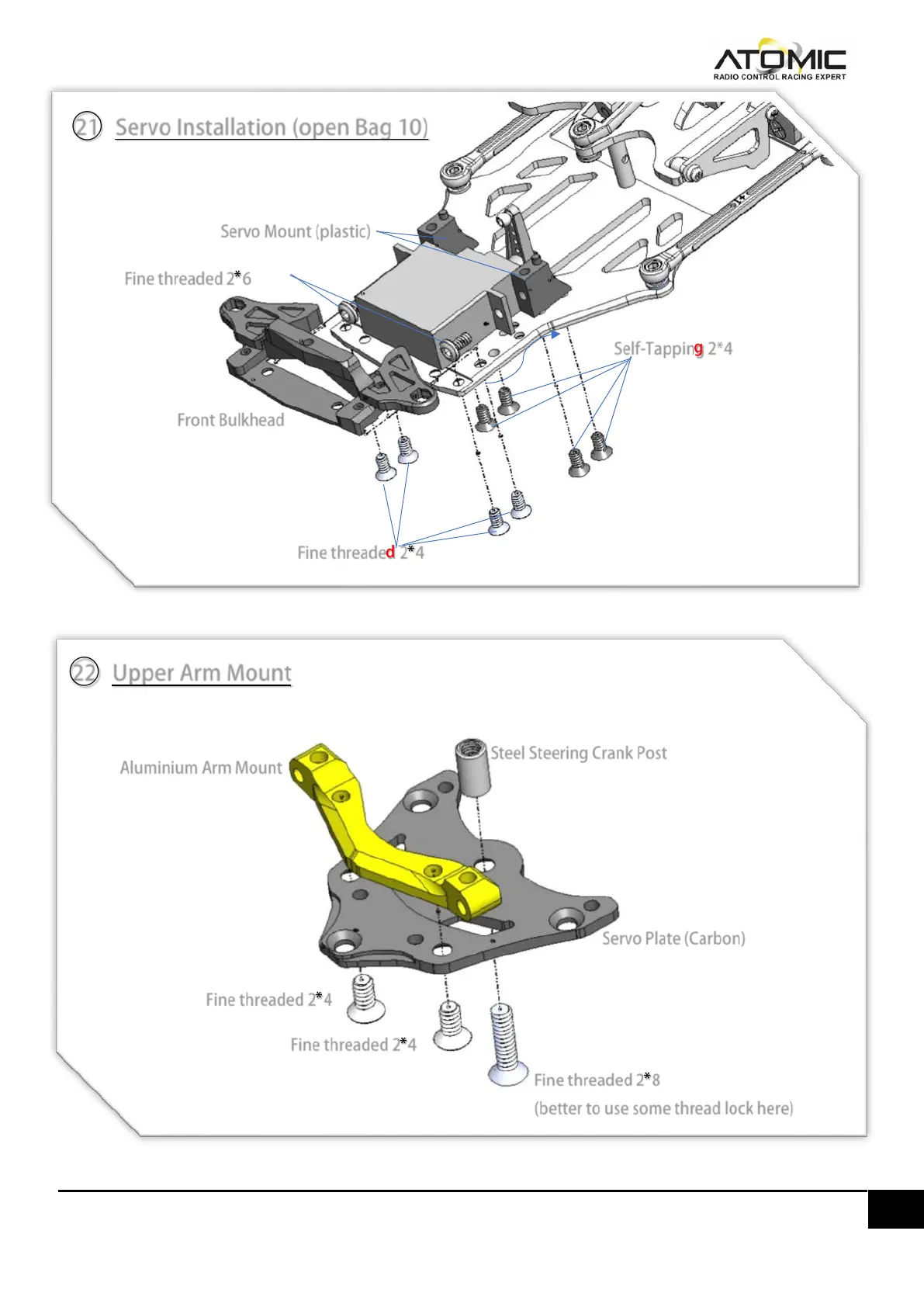 ATOMIC
RADIO CONTROL RACING EXPERT

21 Servo Installation (open Bag 10)

Servo Mount (plastic)

Fine threaded 2*6

Self-Tapping 2*4

Front Bulkhead

Fine threaded 2*4

22 Upper Arm Mount

Aluminium Arm Mount

Steel Steering Crank Post

Servo Plate (Carbon)

Fine threaded 2*4

Fine threaded 2*4

Fine threaded 2*8
(better to use some thread lock here)