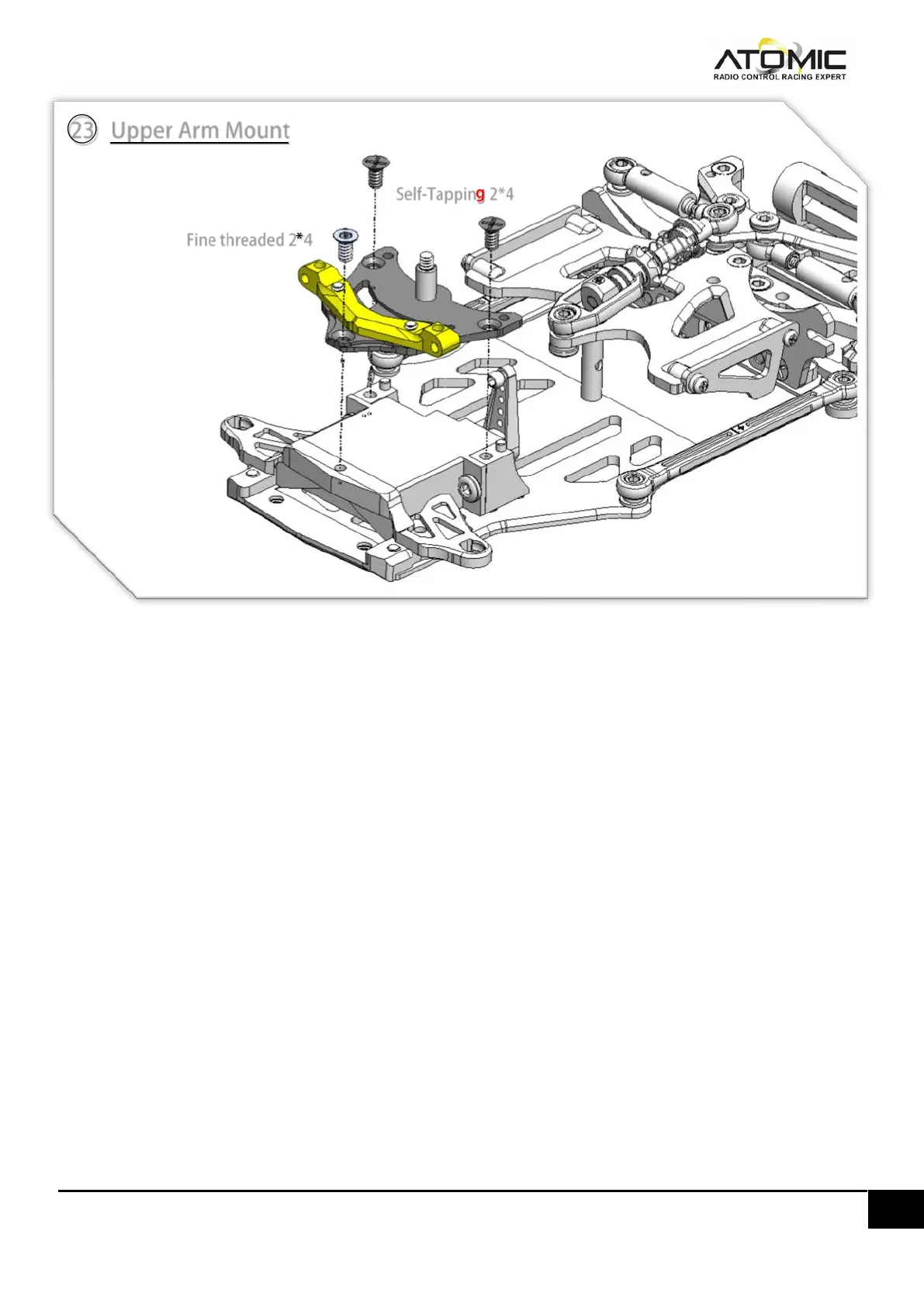 ATOMIC
RADIO CONTROL RACING EXPERT

23 Upper Arm Mount

Self-Tapping 2*4

Fine threaded 2*4