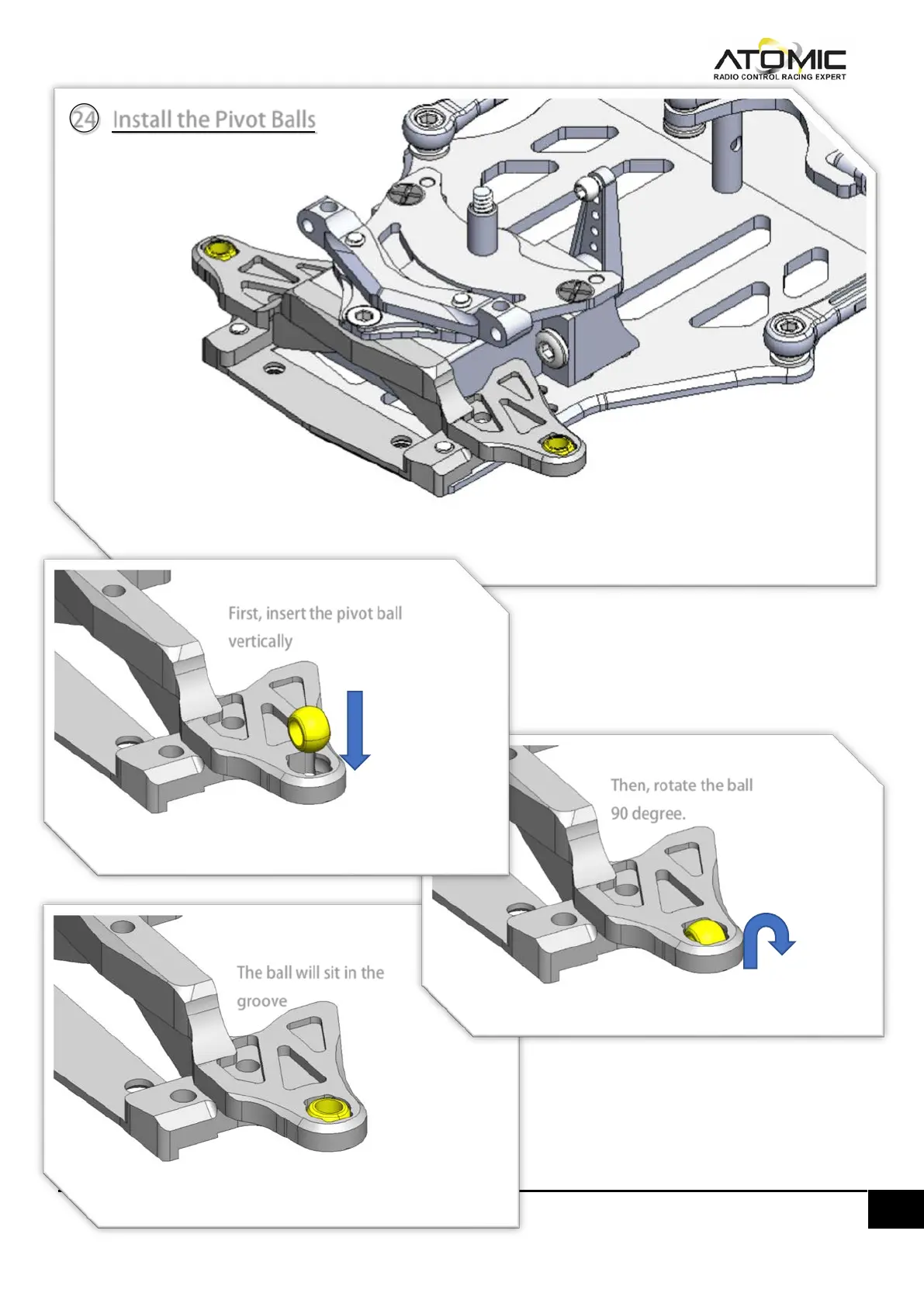 ATOMIC
RADIO CONTROL RACING EXPERT

24 Install the Pivot Balls

First, insert the pivot ball vertically

Then, rotate the ball 90 degree.

The ball will sit in the groove