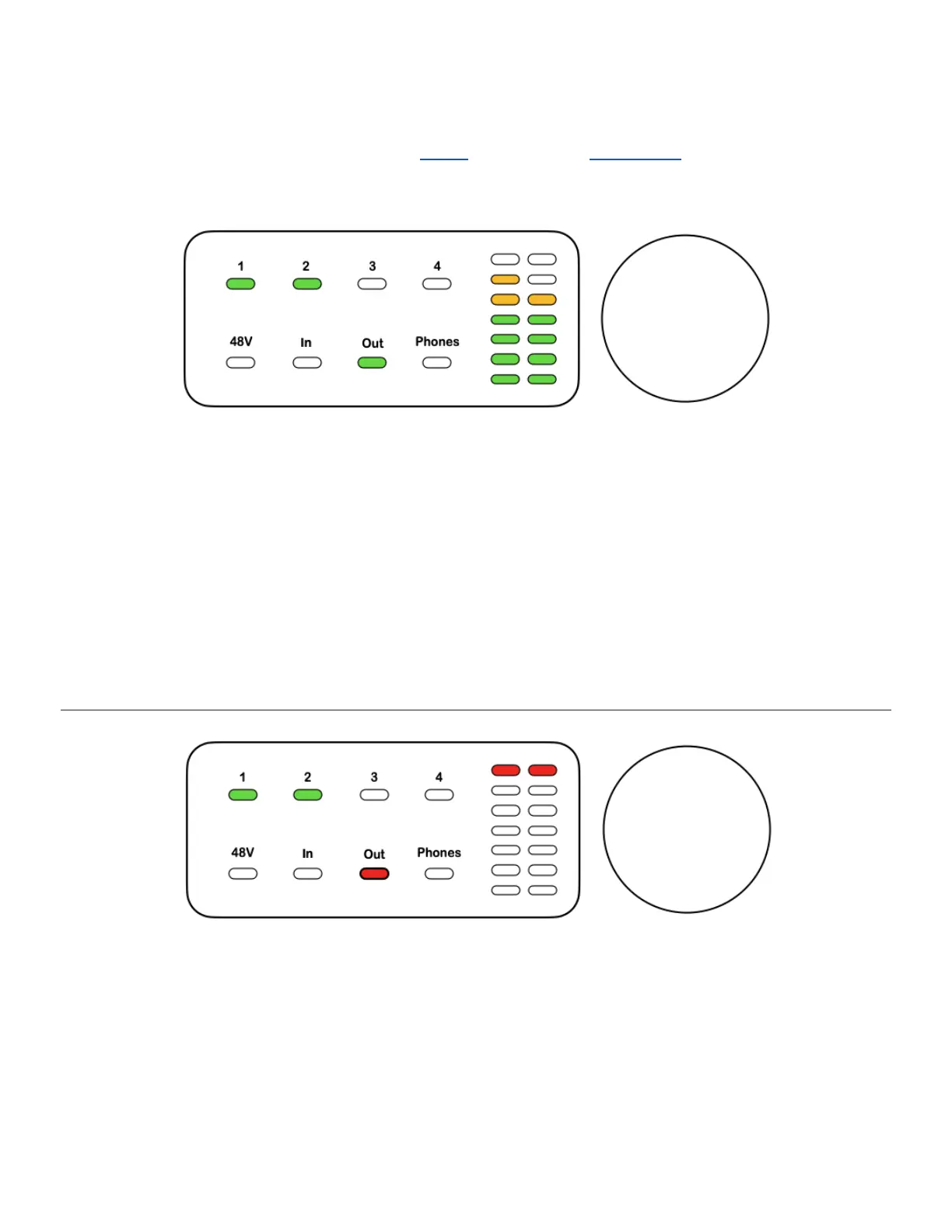 1
2
3
4
48V
In
Out
Phones

1
2
3
4
48V
In
Out
Phones