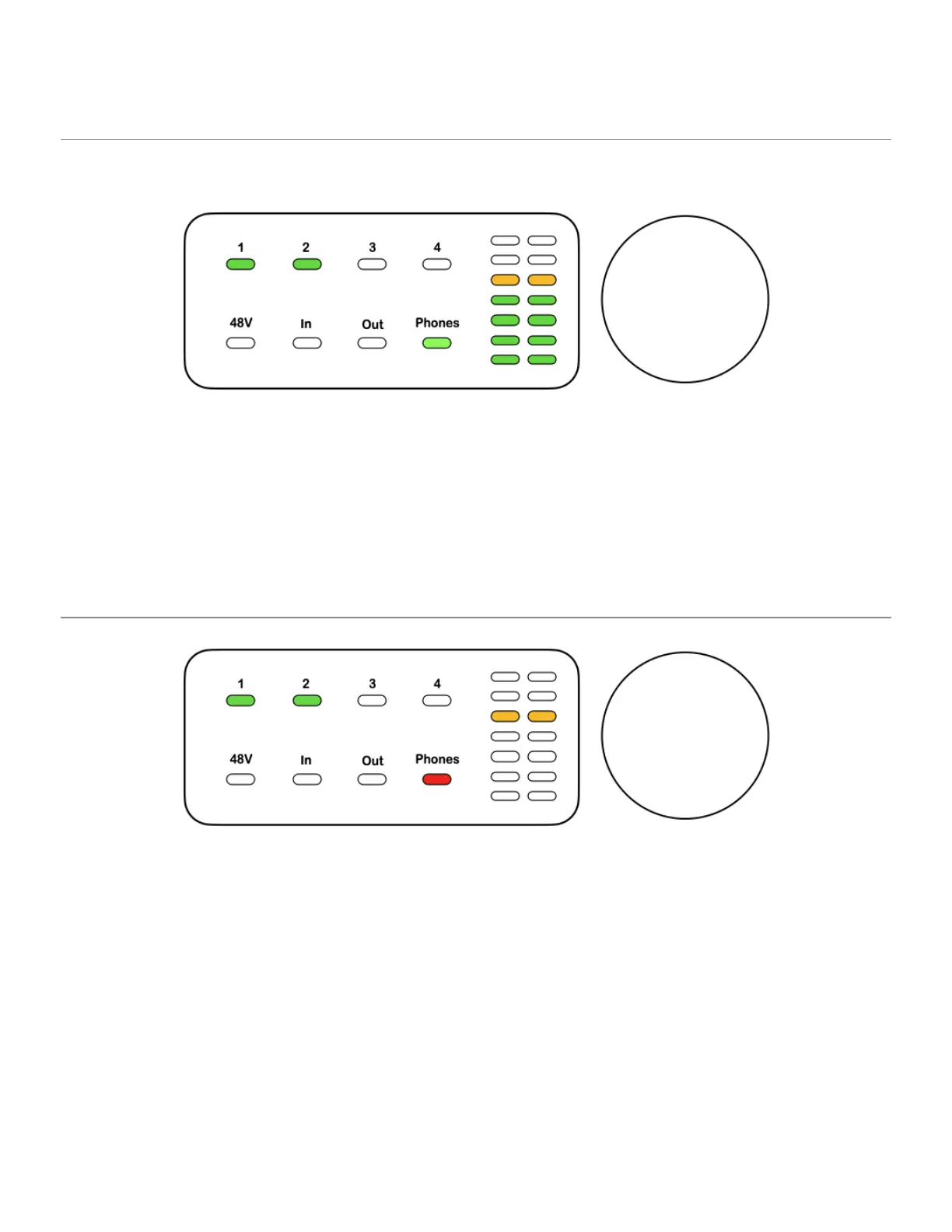 1 2 3 4

48V In Out Phones

1 2 3 4

48V In Out Phones