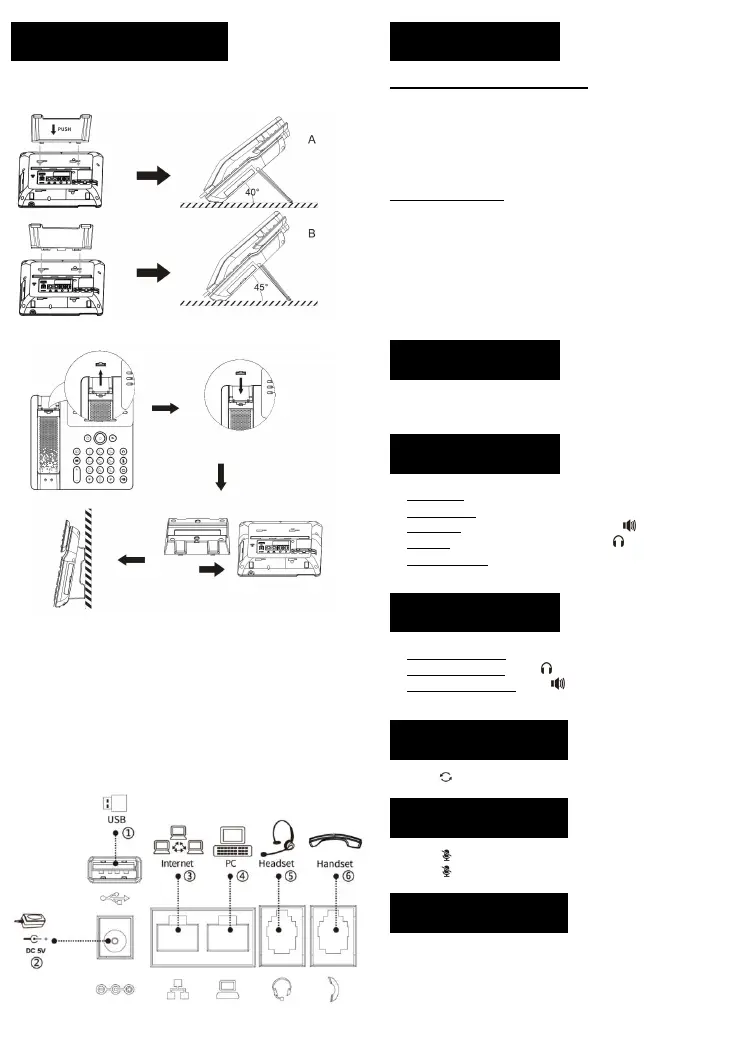 PUSH

A

40°

B

45°

USB

①

Internet

③

PC

④

Headset

⑤

Handset

⑥

DC 5V

②