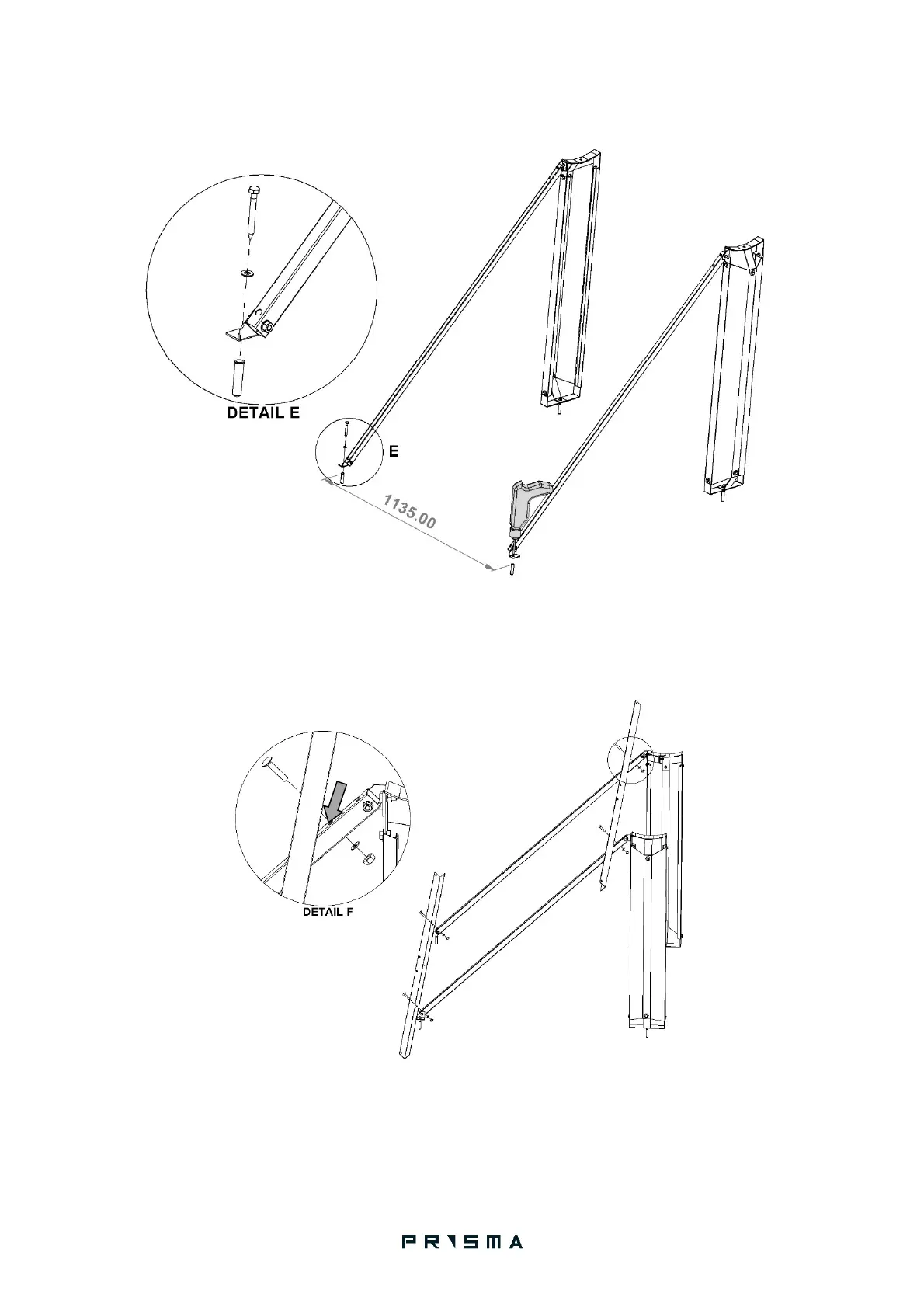 DETAIL E

E

1135.00

DETAIL F

PRISMA