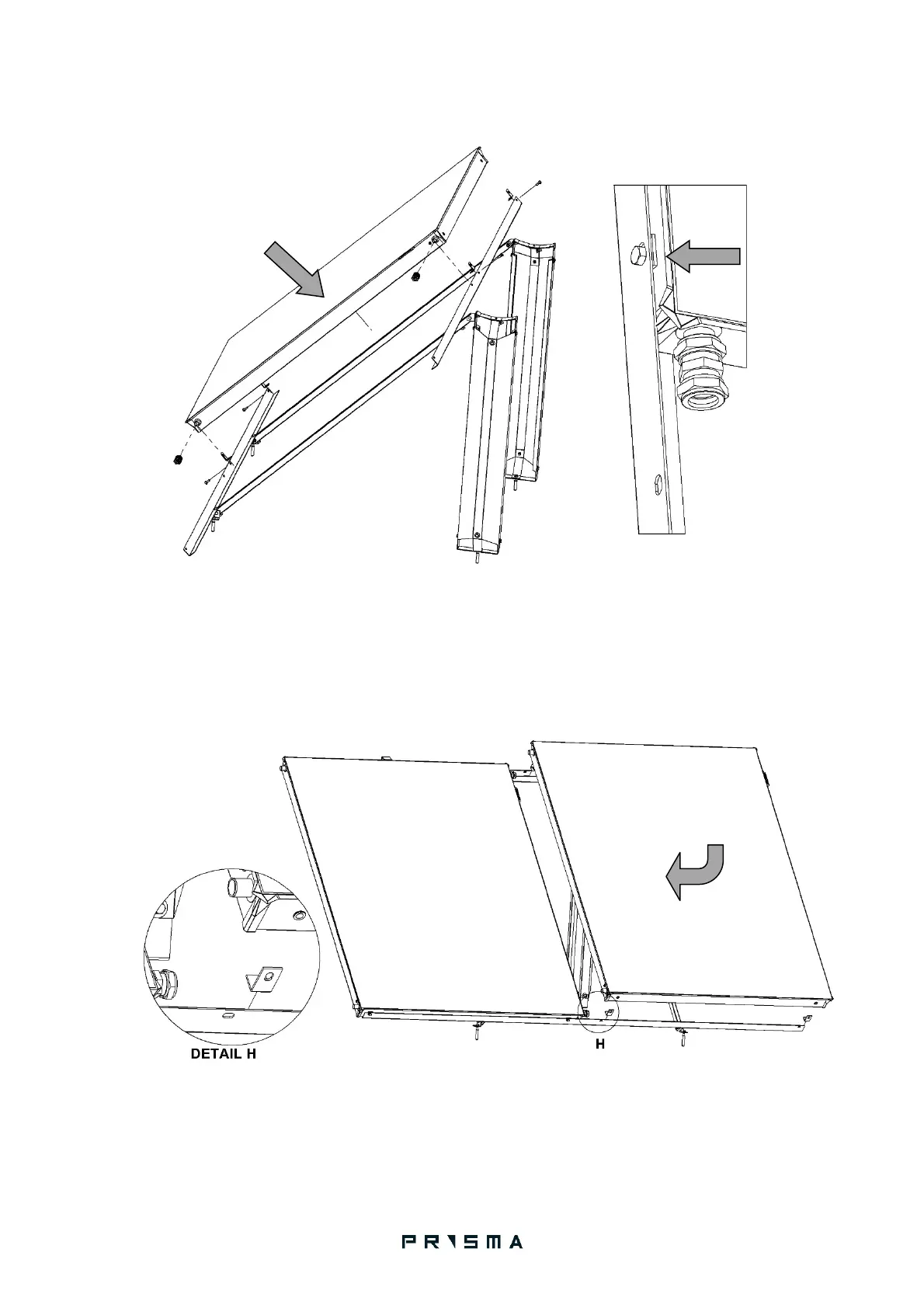 DETAIL H

H

PRISMA