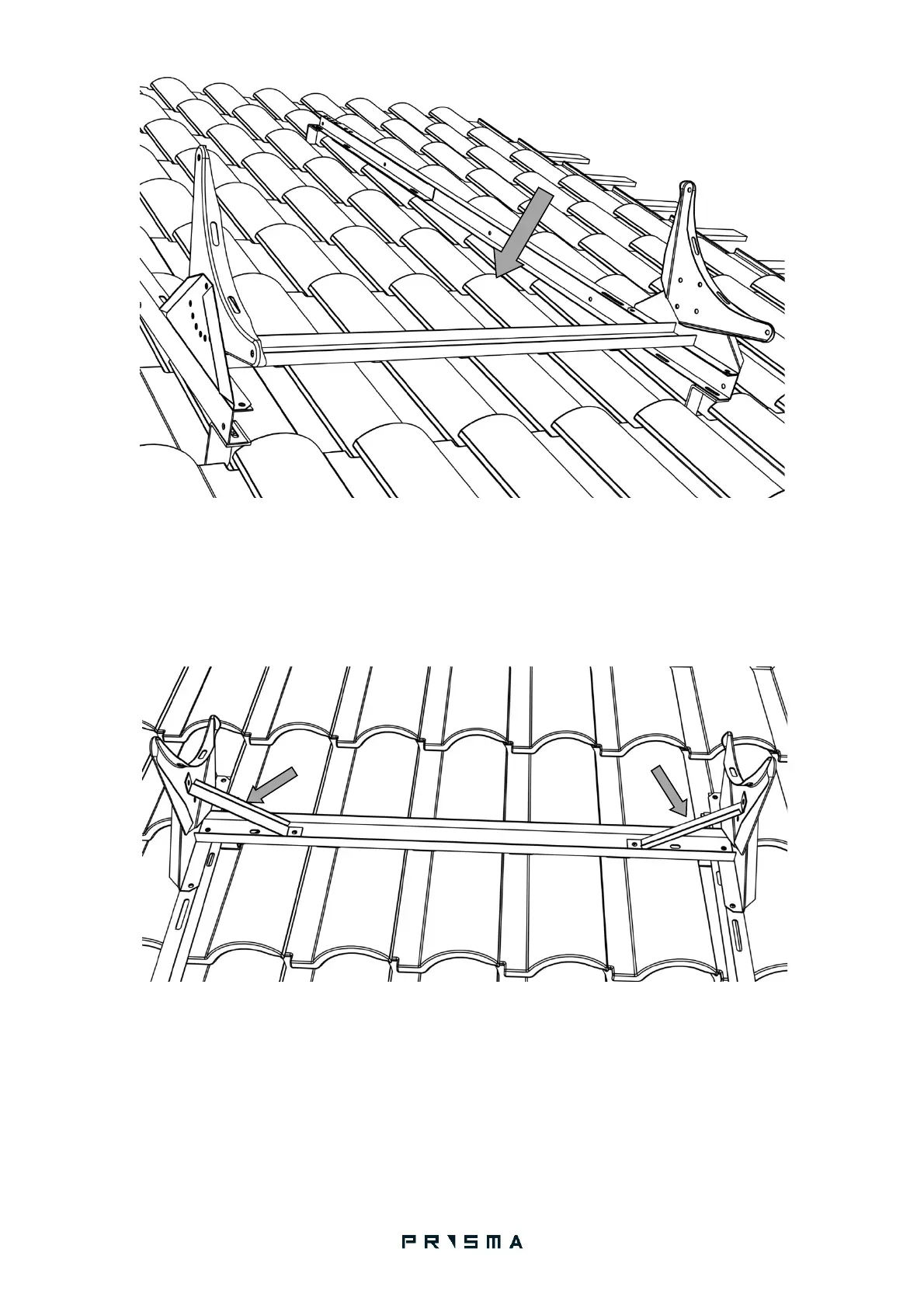 PRISMA