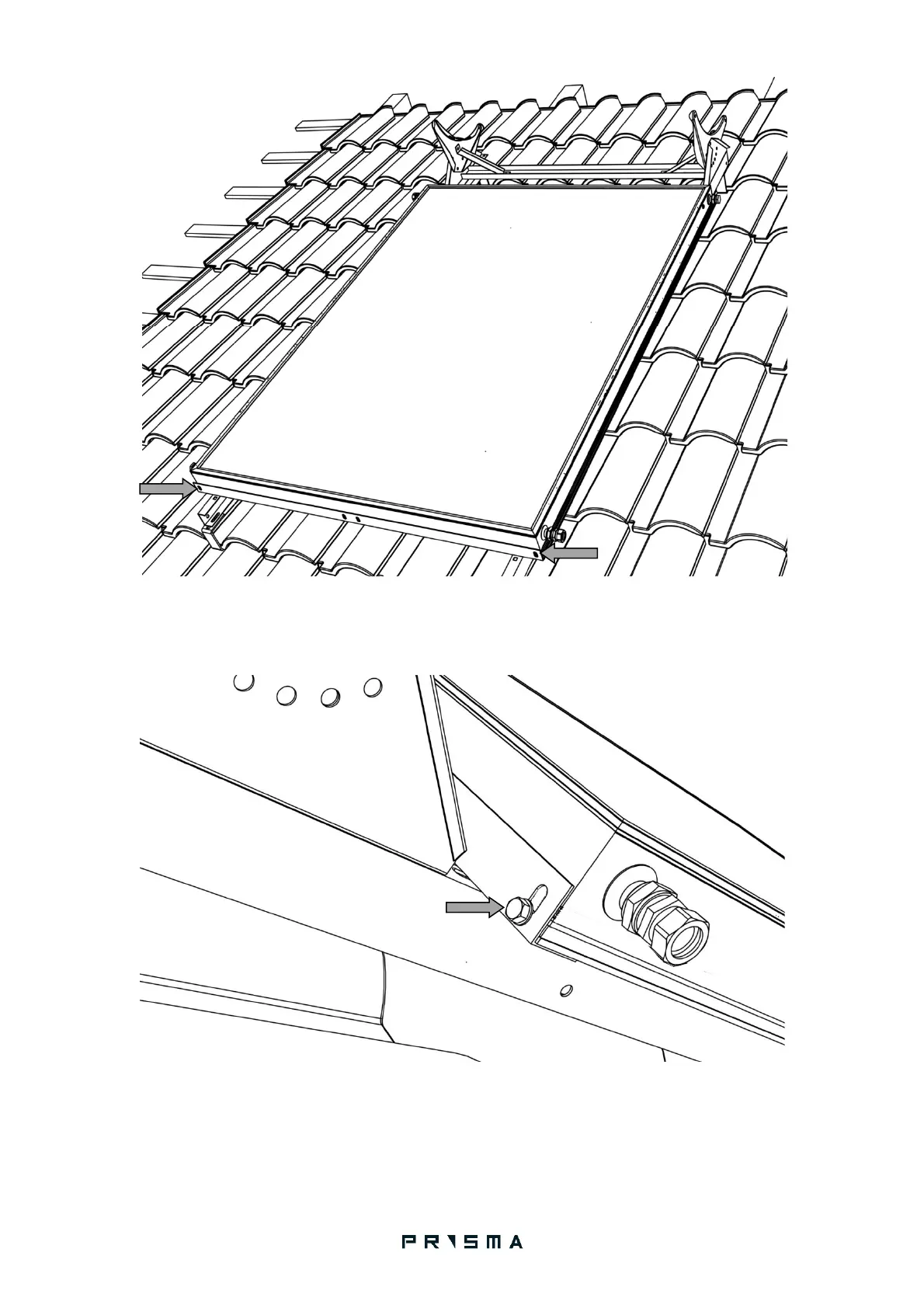 PRISMA