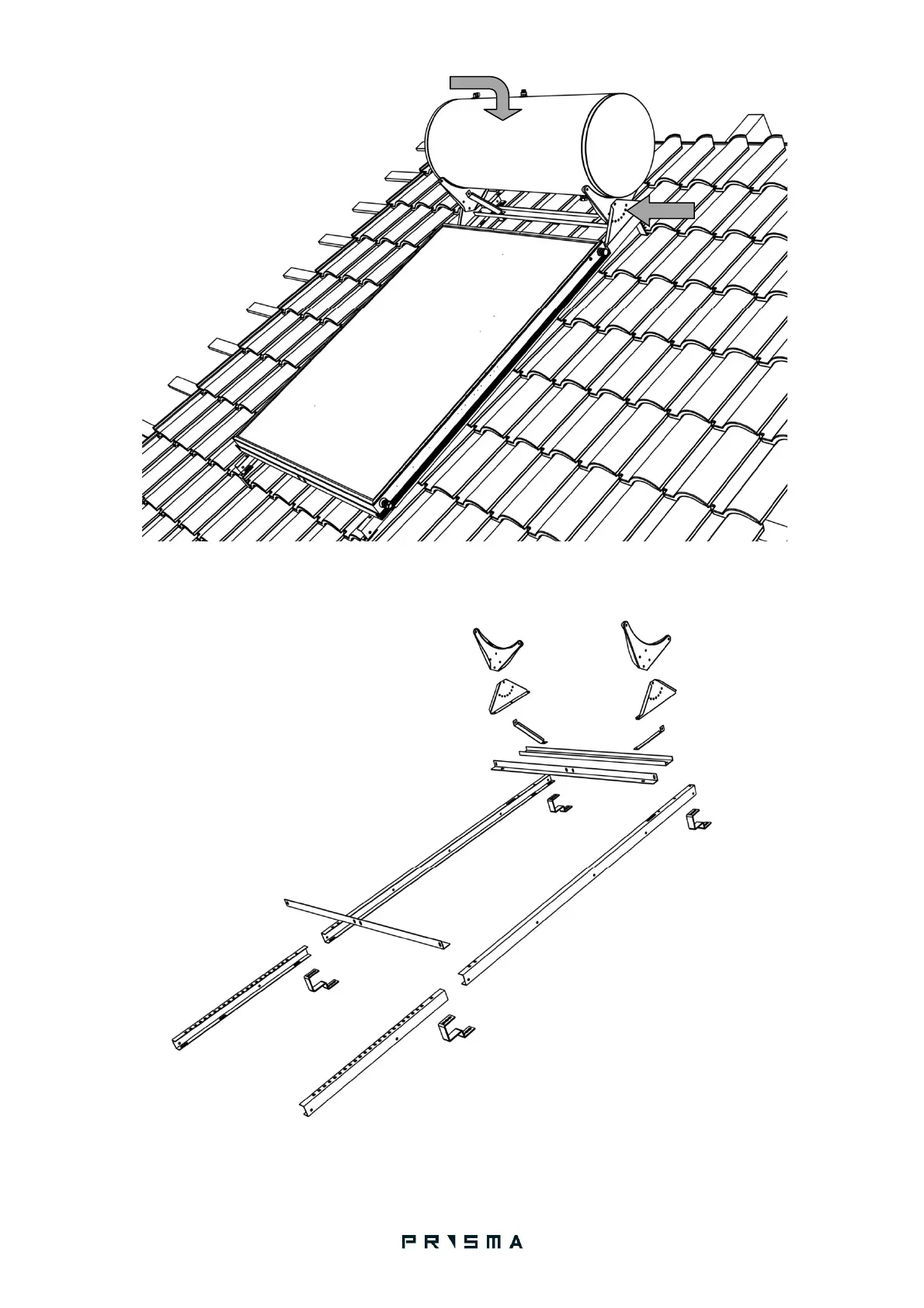 PRISMA