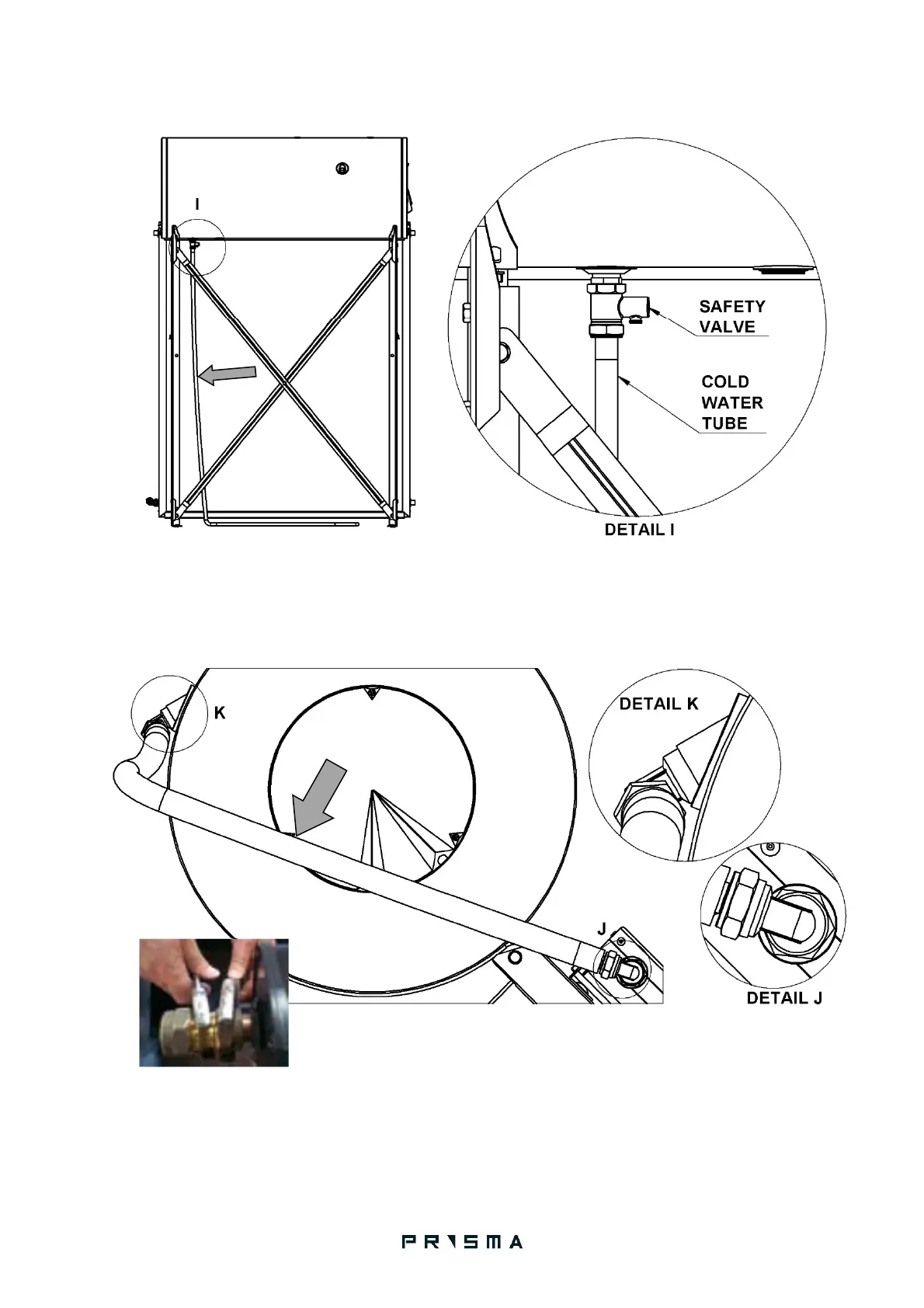 I

SAFETY VALVE

COLD WATER TUBE

DETAIL I

K

DETAIL K

J

DETAIL J

PRISMA