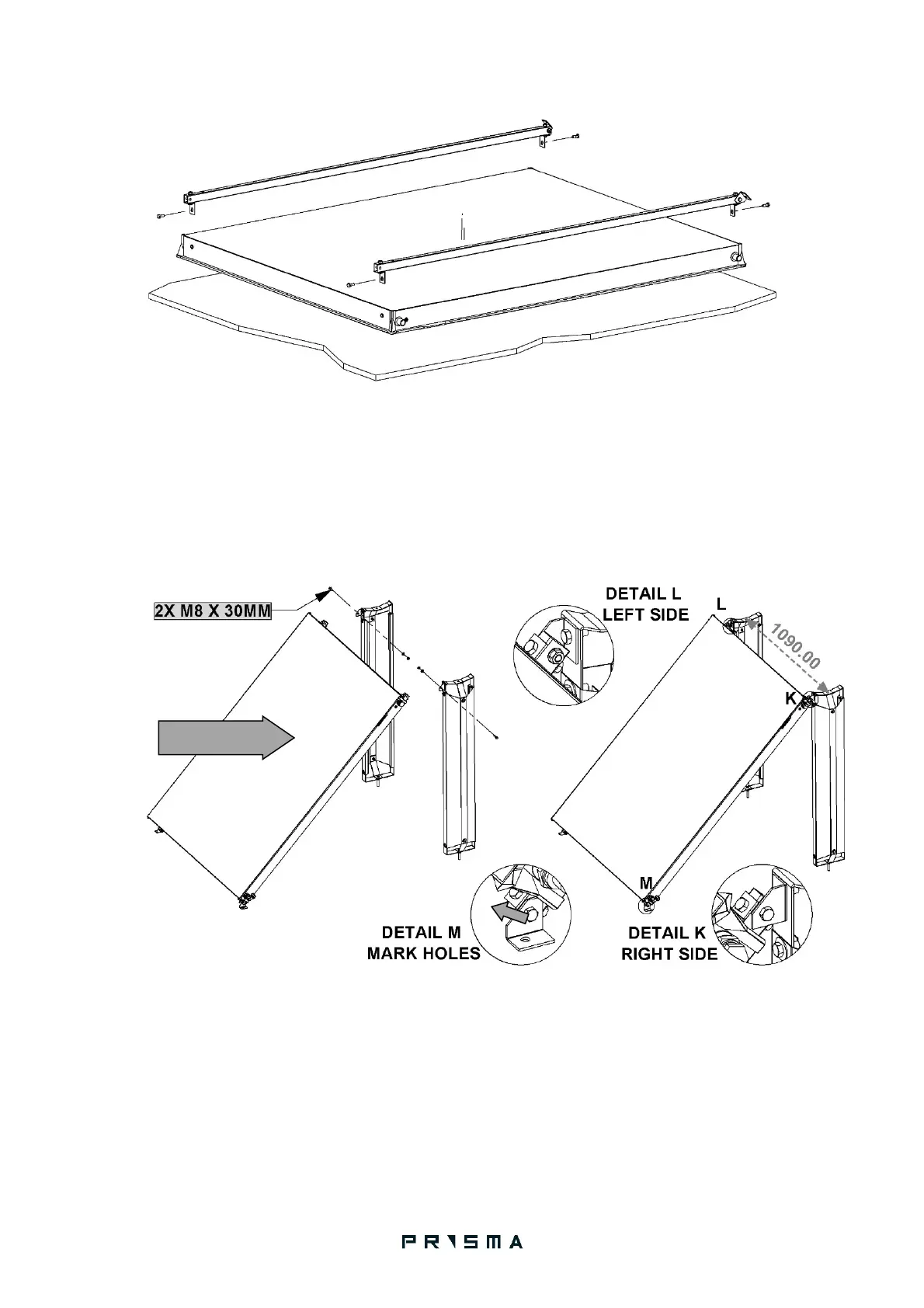 2X M8 X 30MM

DETAIL L
LEFT SIDE

L

1090.00

K

M

DETAIL M
MARK HOLES

DETAIL K
RIGHT SIDE

PRISMA