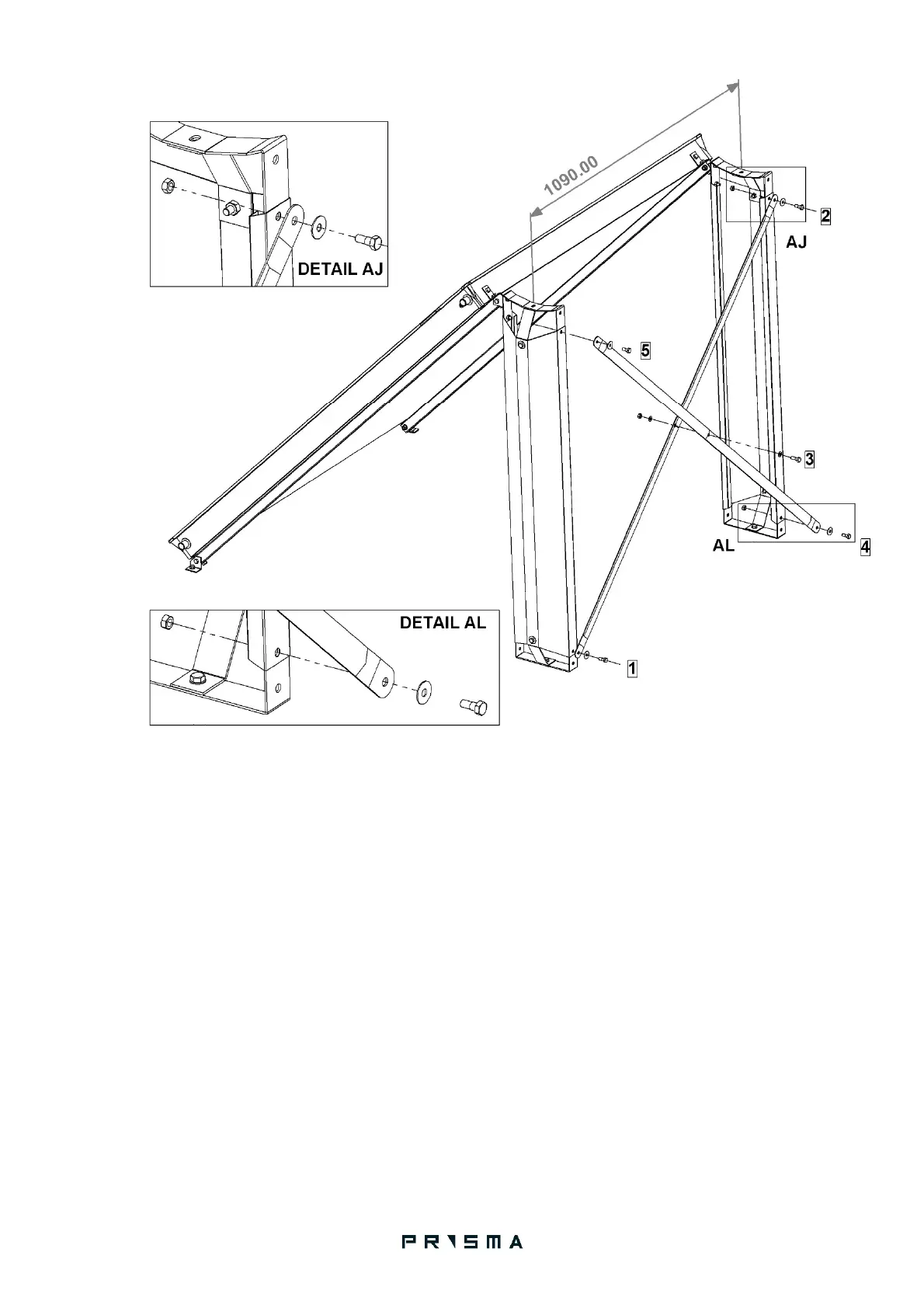 DETAIL AJ

1090.00

2

AJ

5

3

AL

4

DETAIL AL

1

PRISMA