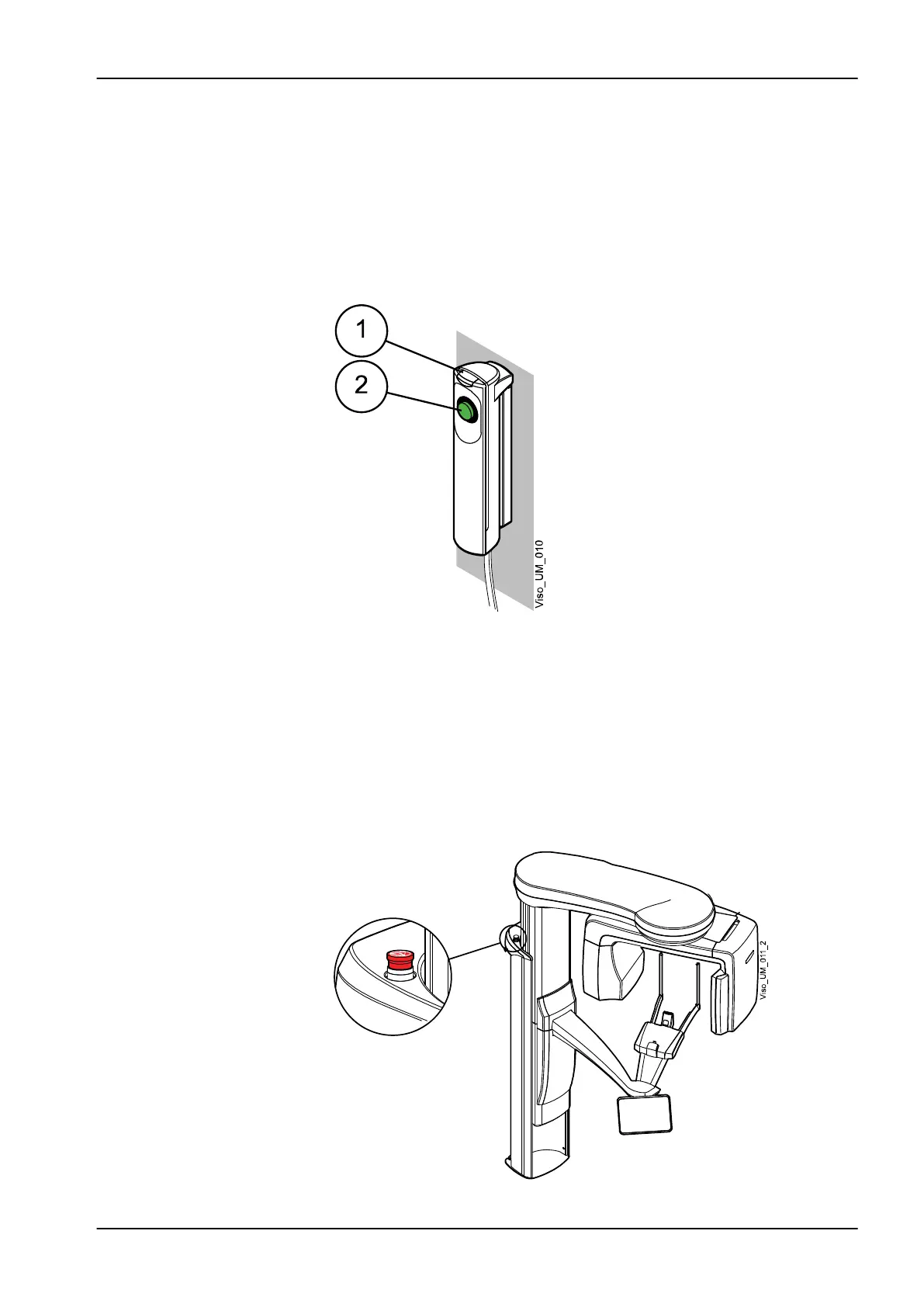 1

2

Viso_UM_010

Viso_UM_011_2