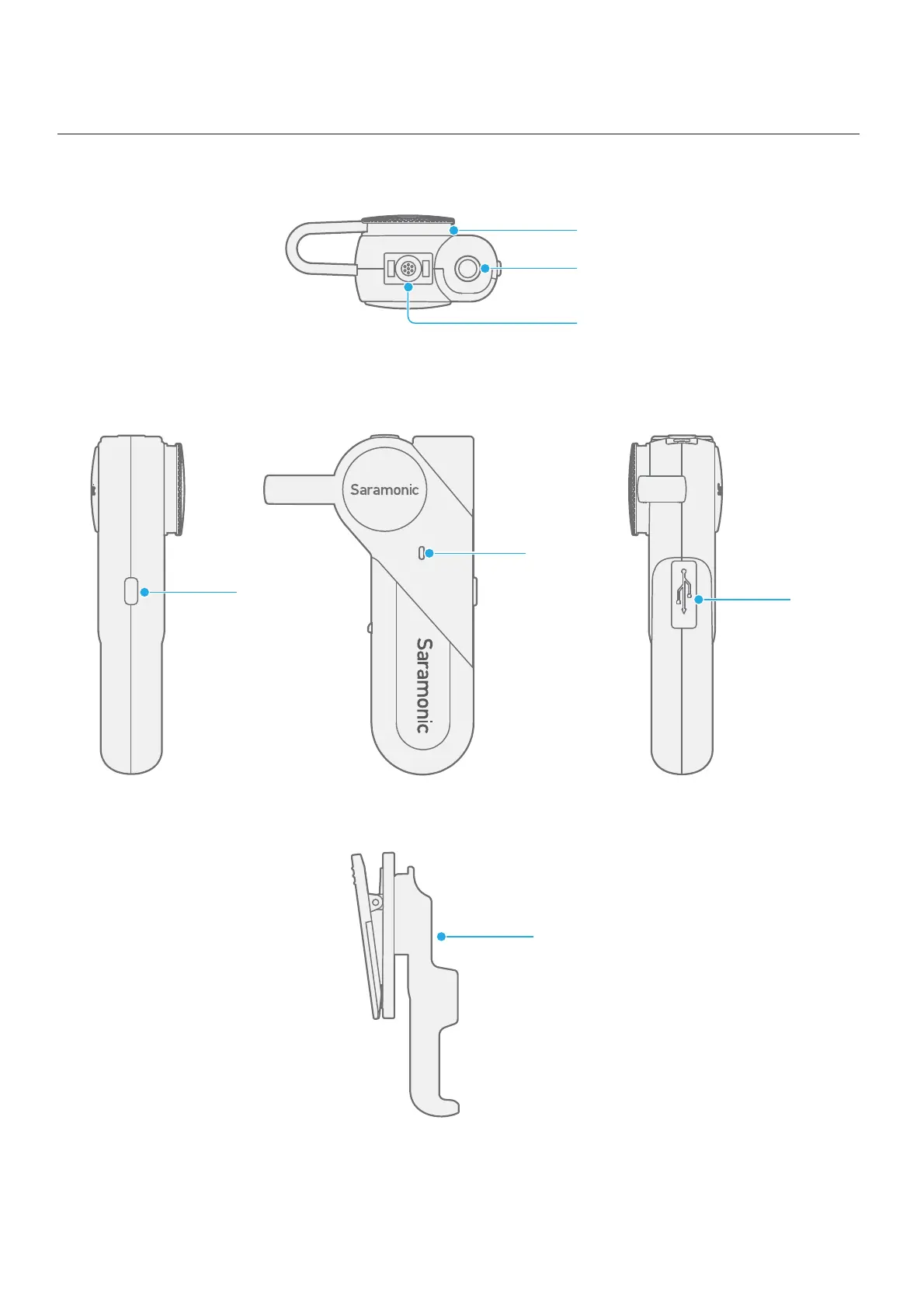 Saramonic

Saramonic